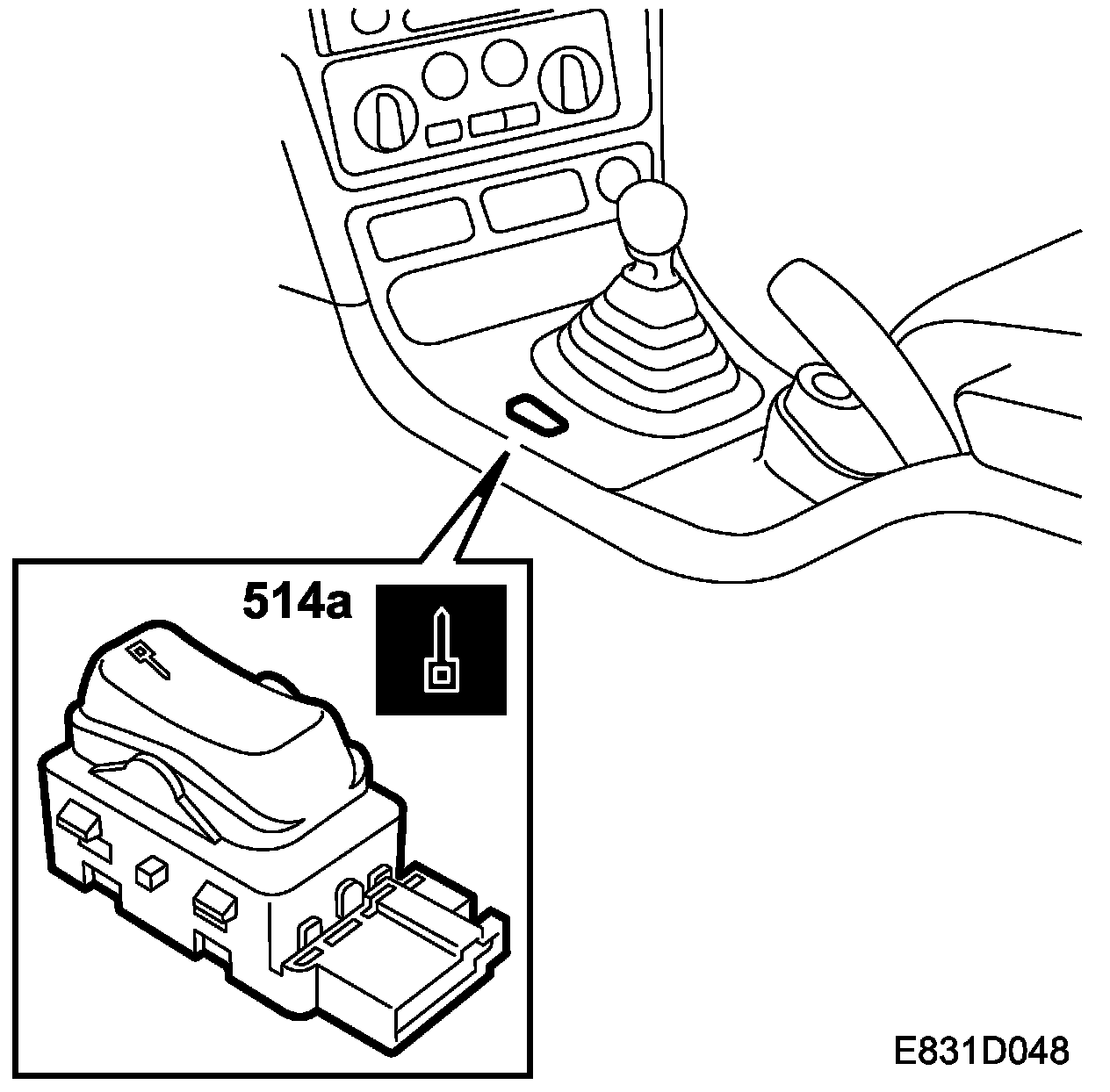 514a

E831D048