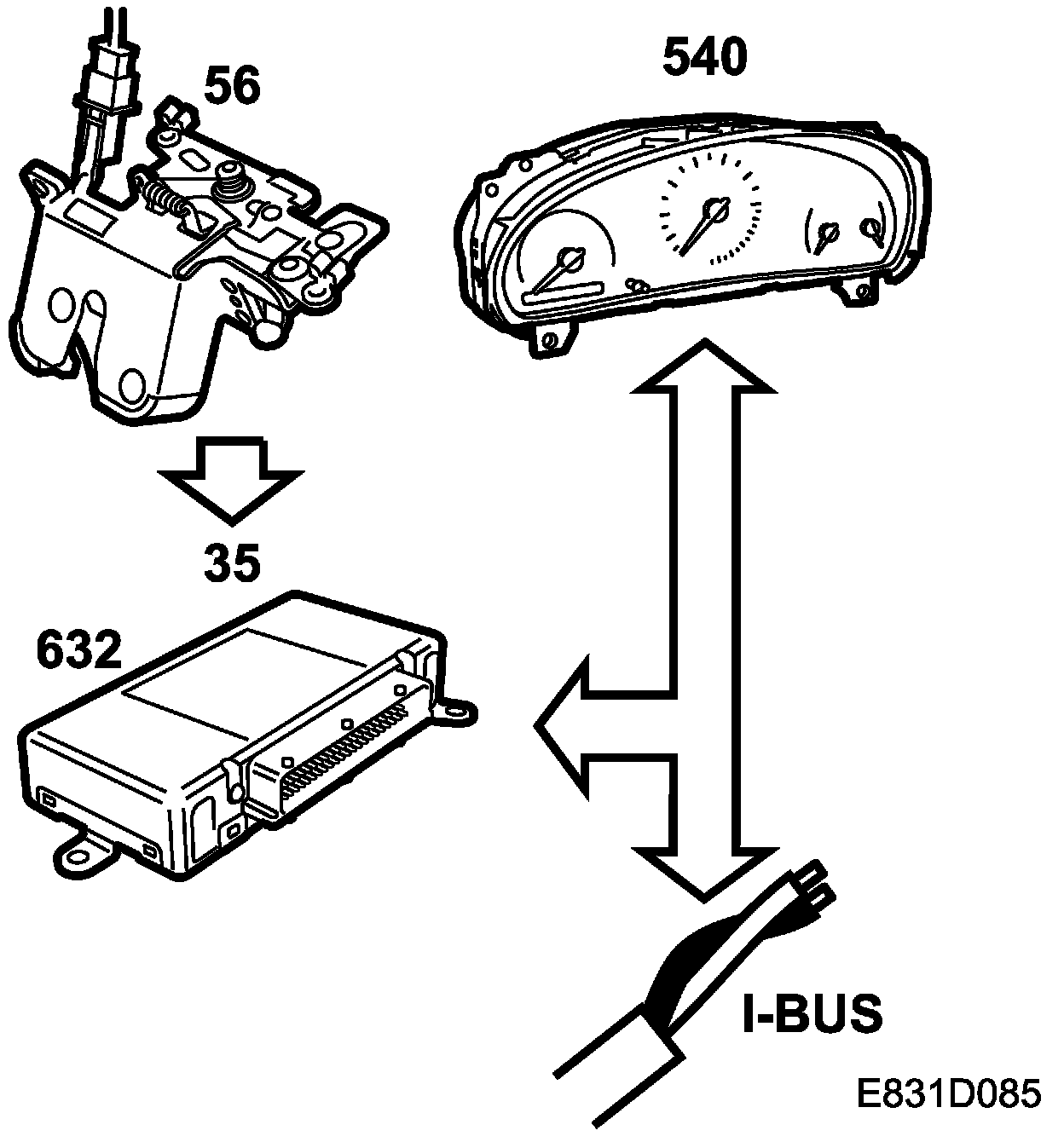 56

540

35

632

I-BUS

E831D085