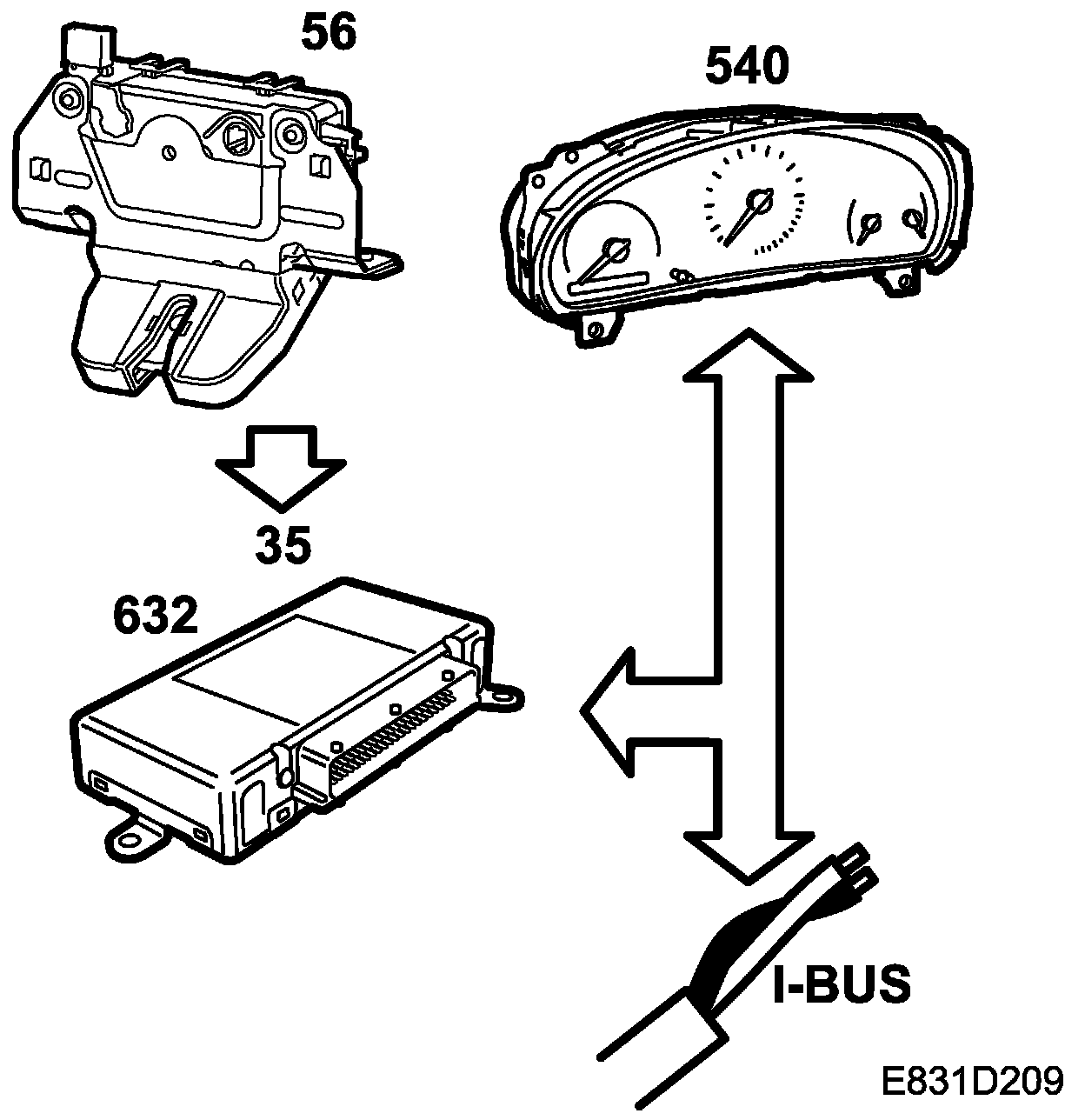 56

540

35

632

I-BUS

E831D209