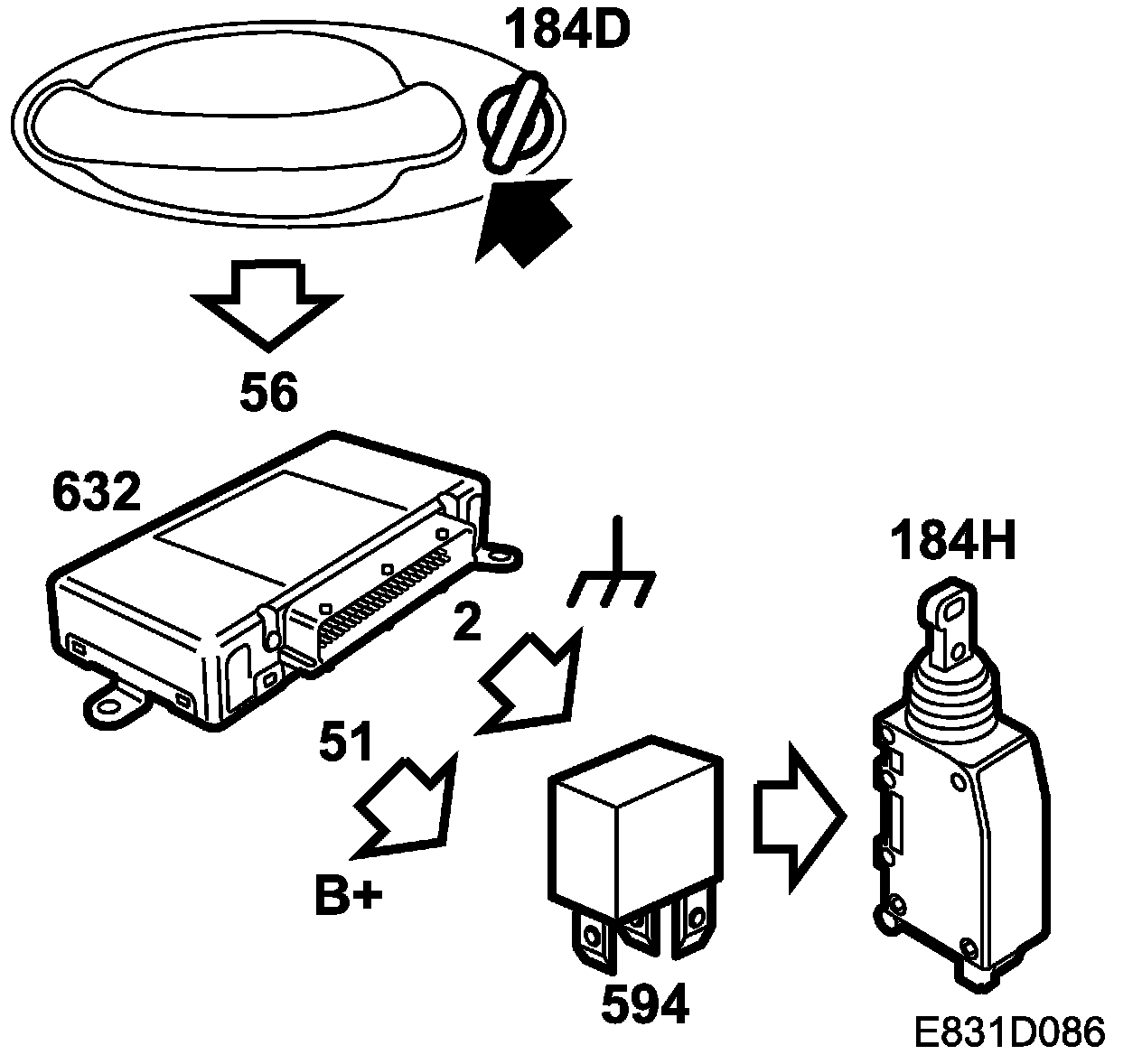 184D

56

632

2

184H

51

B+

594

E831D086