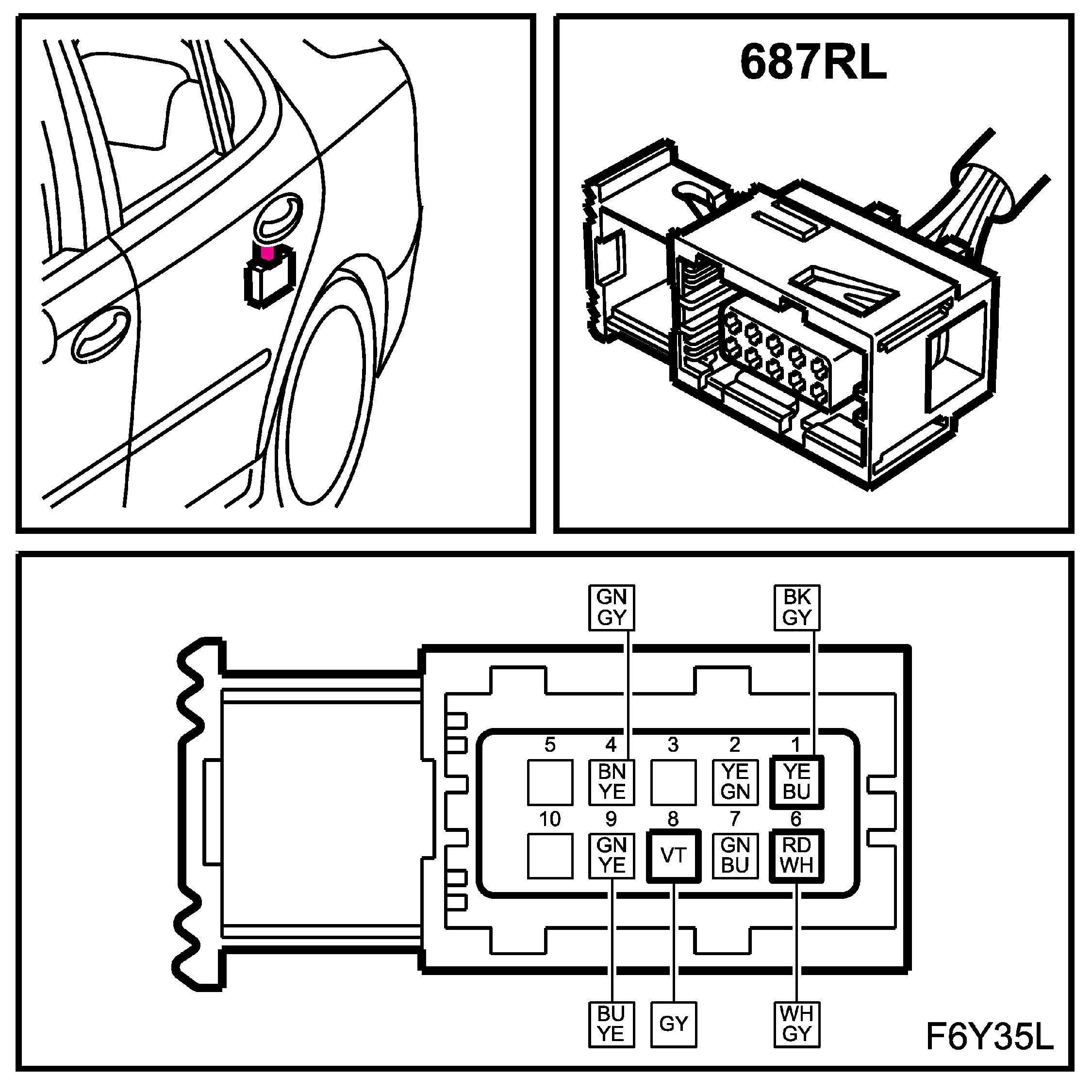 687RL

GN GY

BK GY

5 4 3 2 1

BN YE

YE GN

YE BU

10 9 8 7 6

GN YE

VT

GN BU

RD WH

BU YE

GY

WH GY

F6Y35L