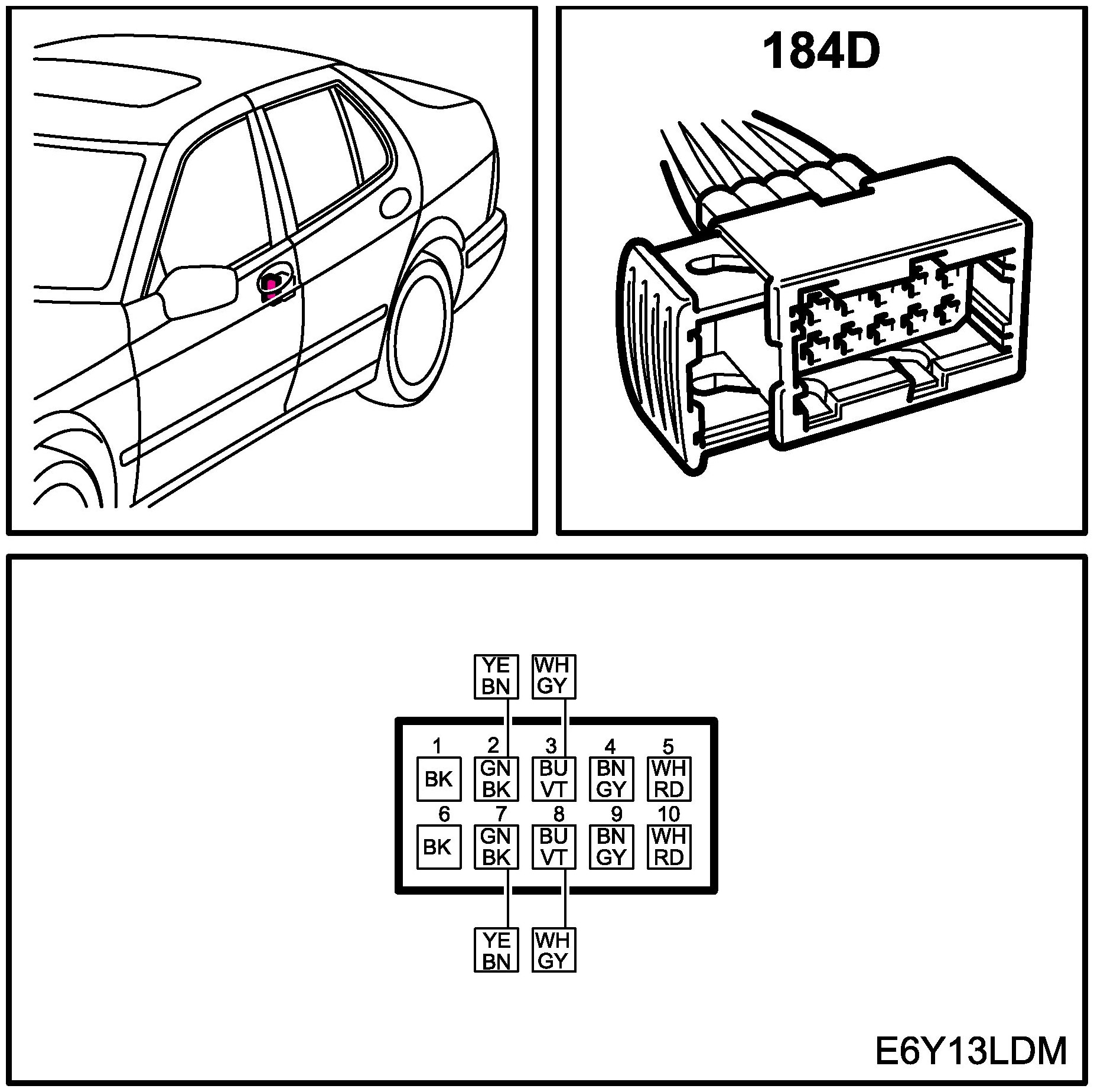 184D

YE BN
WH GY

1 BK
2 GN BK
3 BU VT
4 BN GY
5 WH RD
6 BK
7 GN BK
8 BU VT
9 BN GY
10 WH RD

YE BN
WH GY

E6Y13LDM