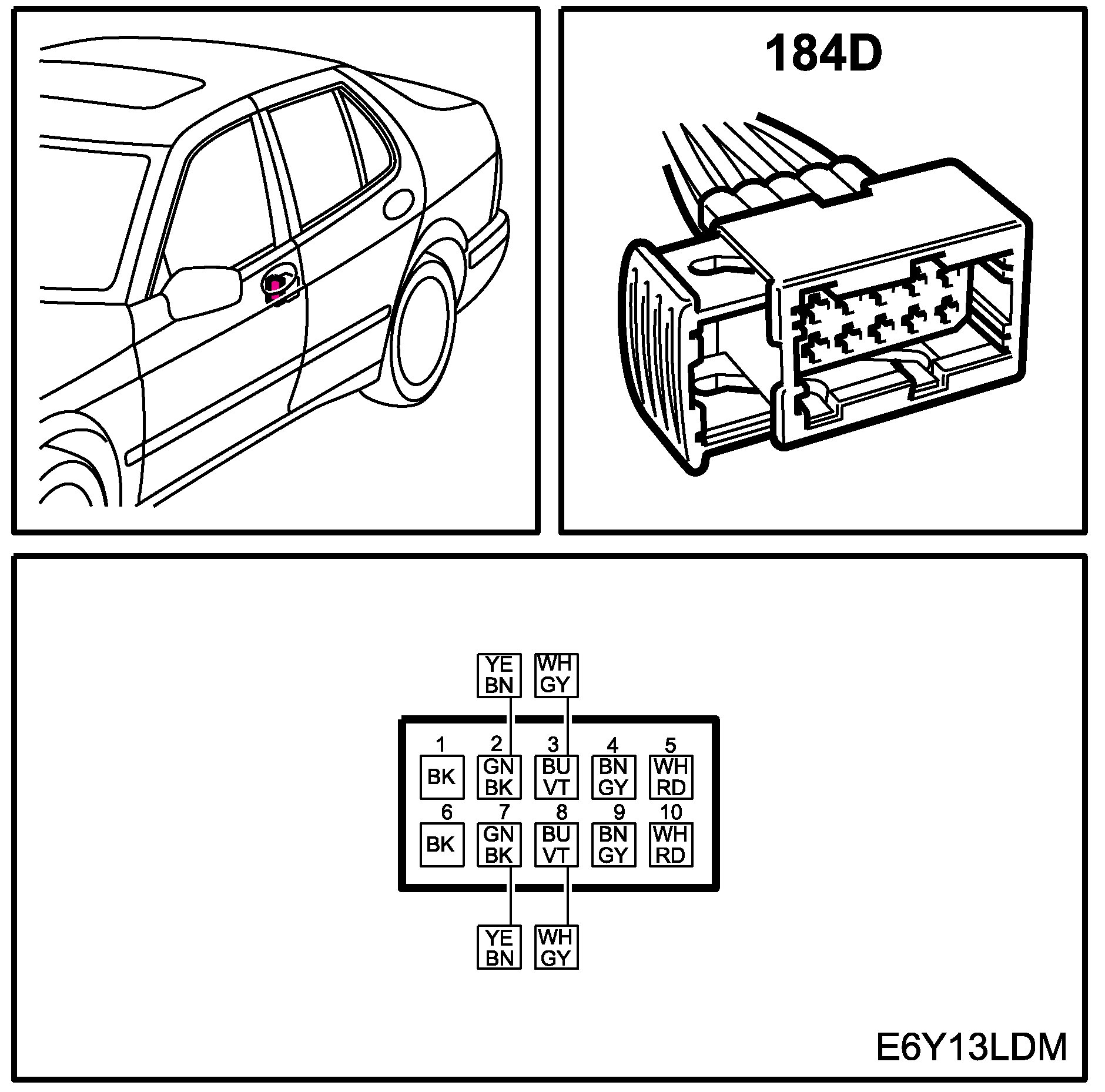 184D

YE BN
WH GY

1 BK
2 GN BK
3 BU VT
4 BN GY
5 WH RD
6 BK
7 GN BK
8 BU VT
9 BN GY
10 WH RD

YE BN
WH GY

E6Y13LDM