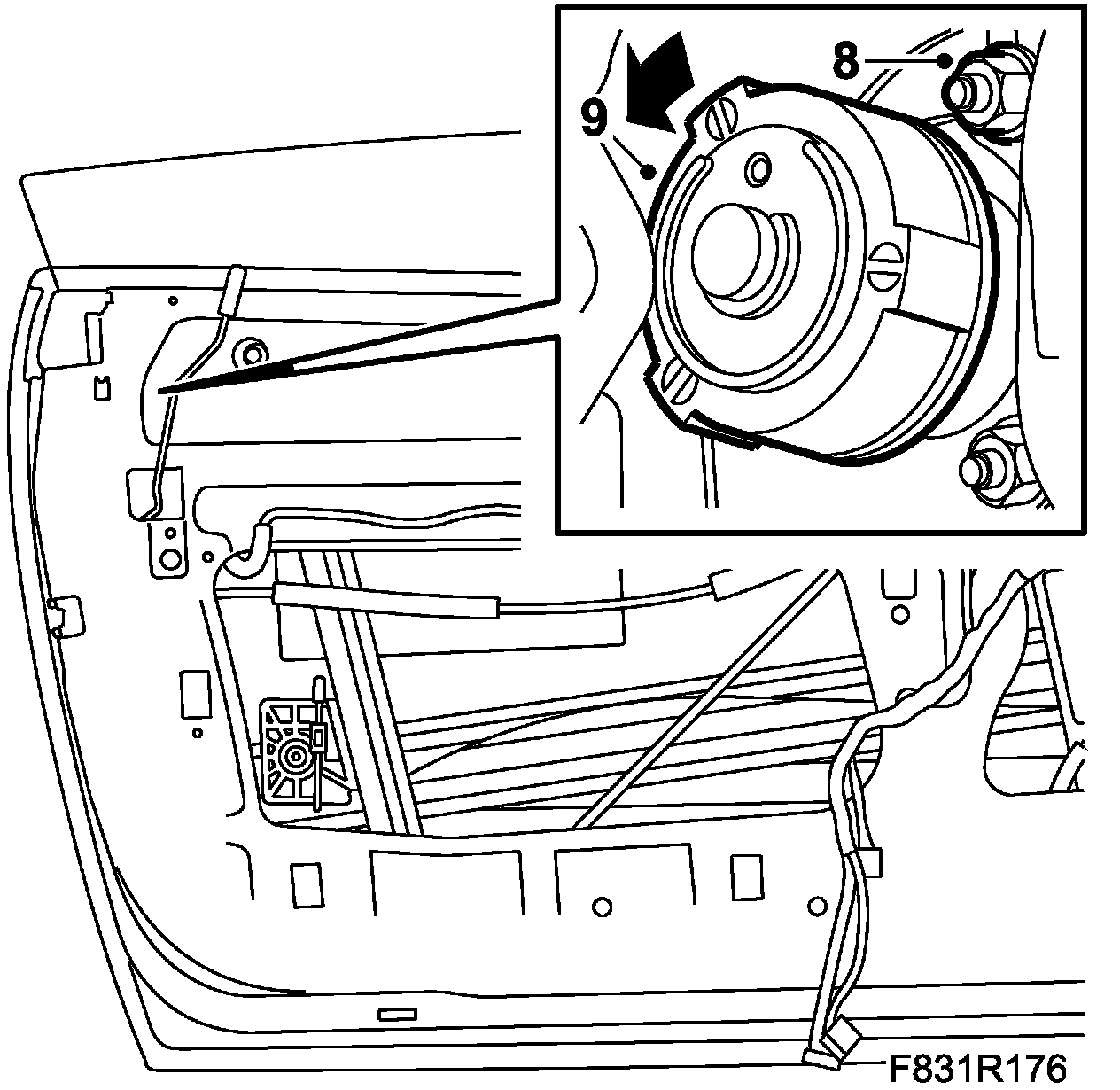 9
8
F831R176