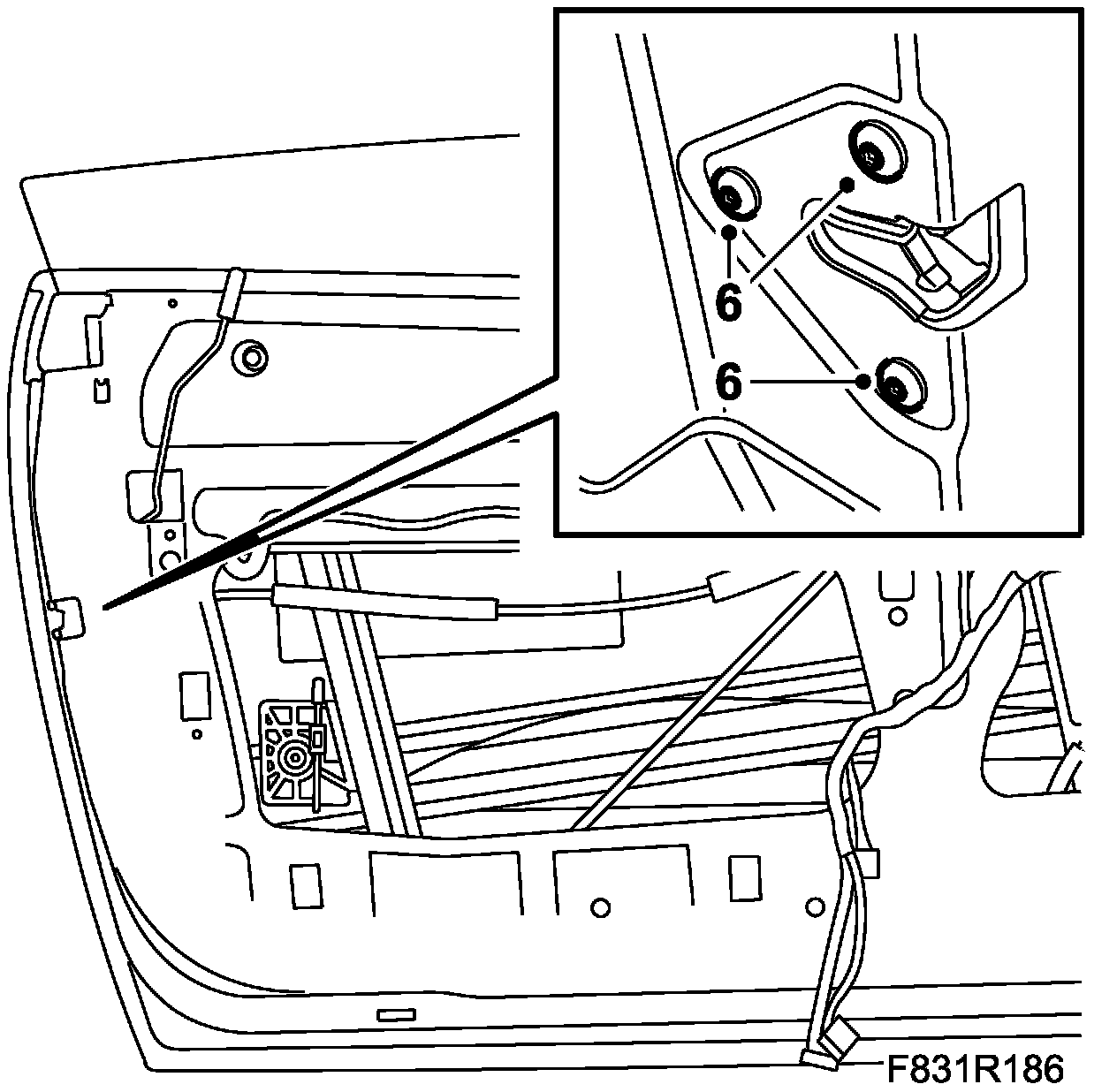 6
6
F831R186