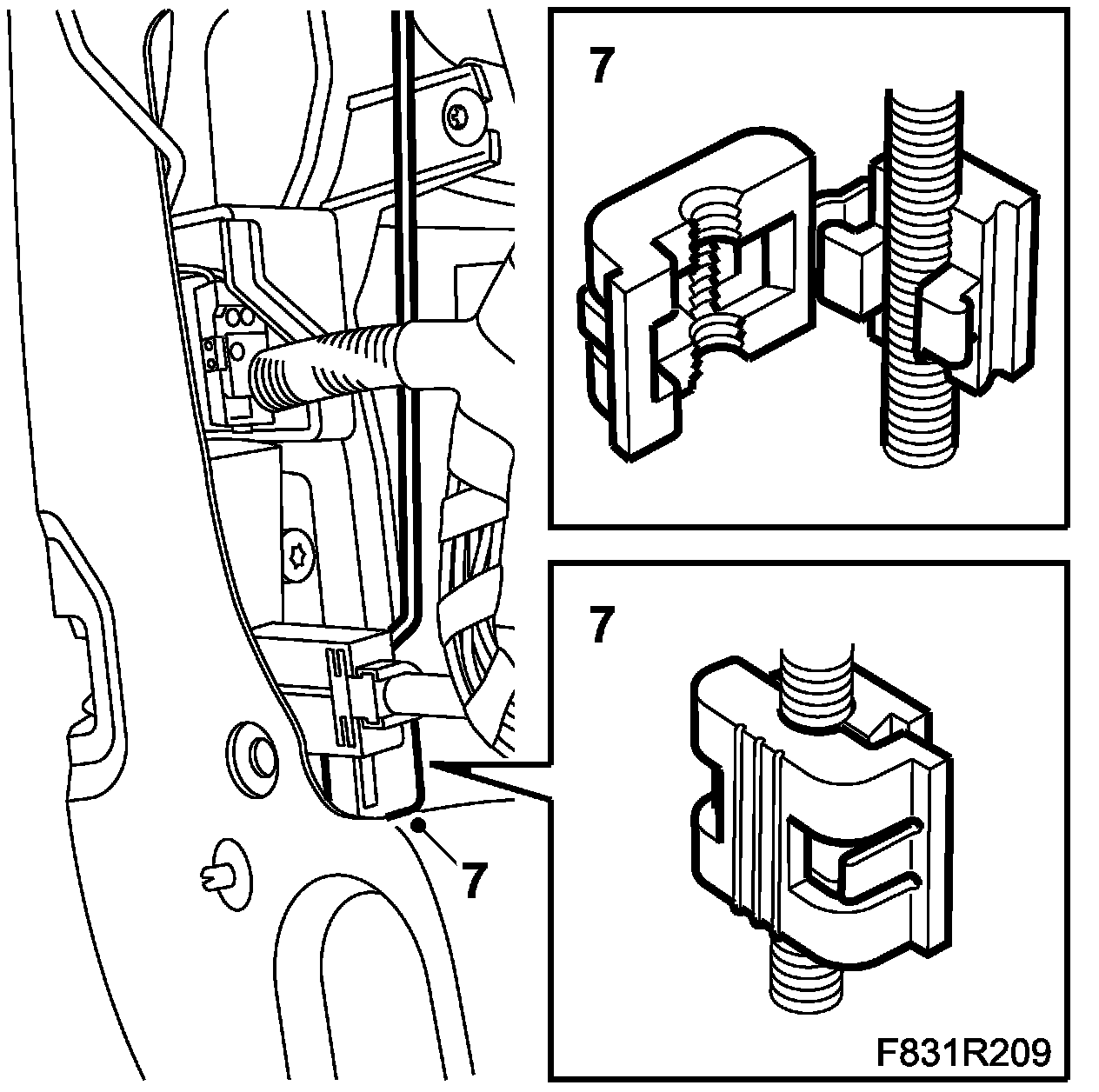 7

7

7

F831R209