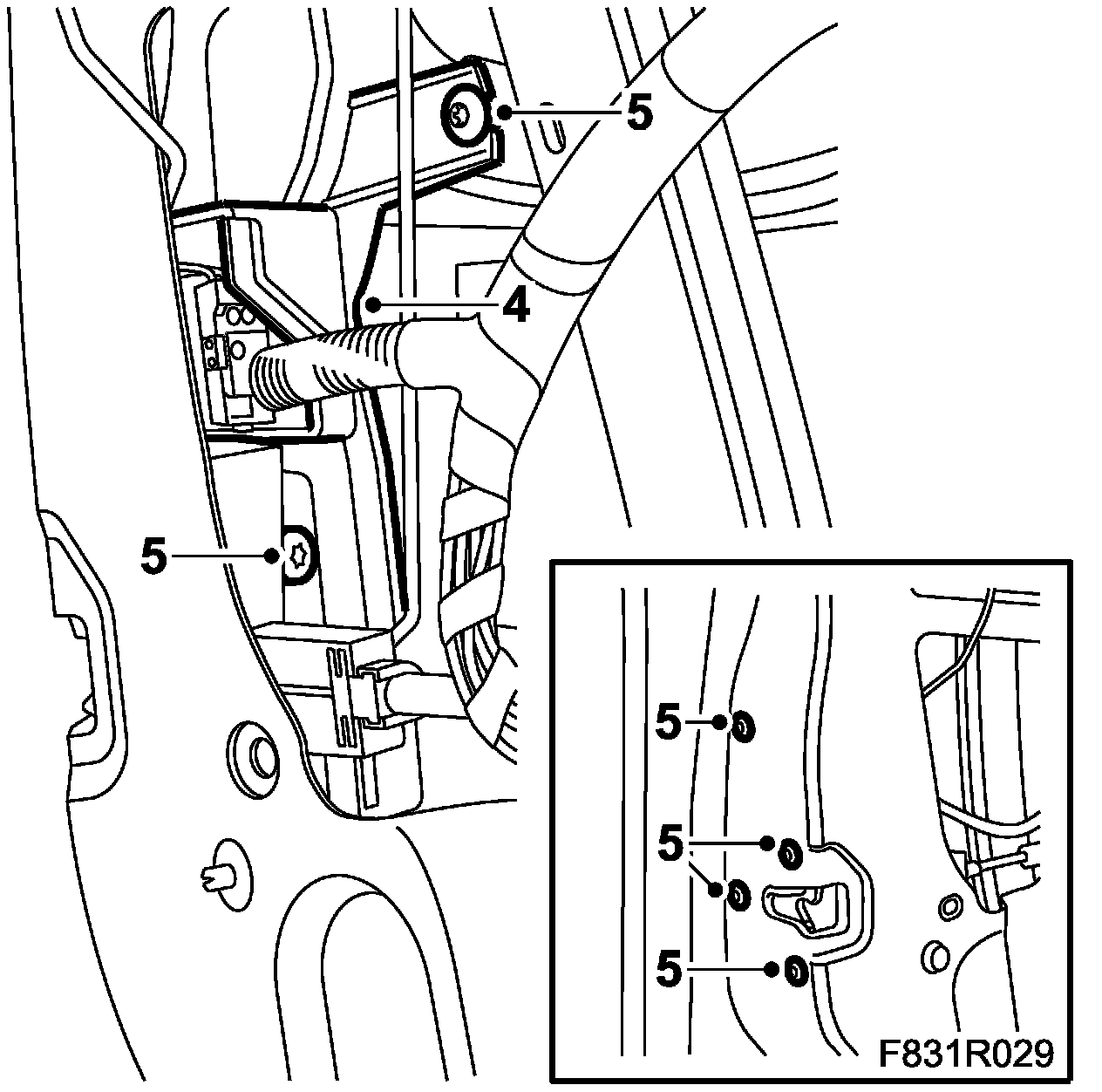 5
4
5
5
5
5
F831R029