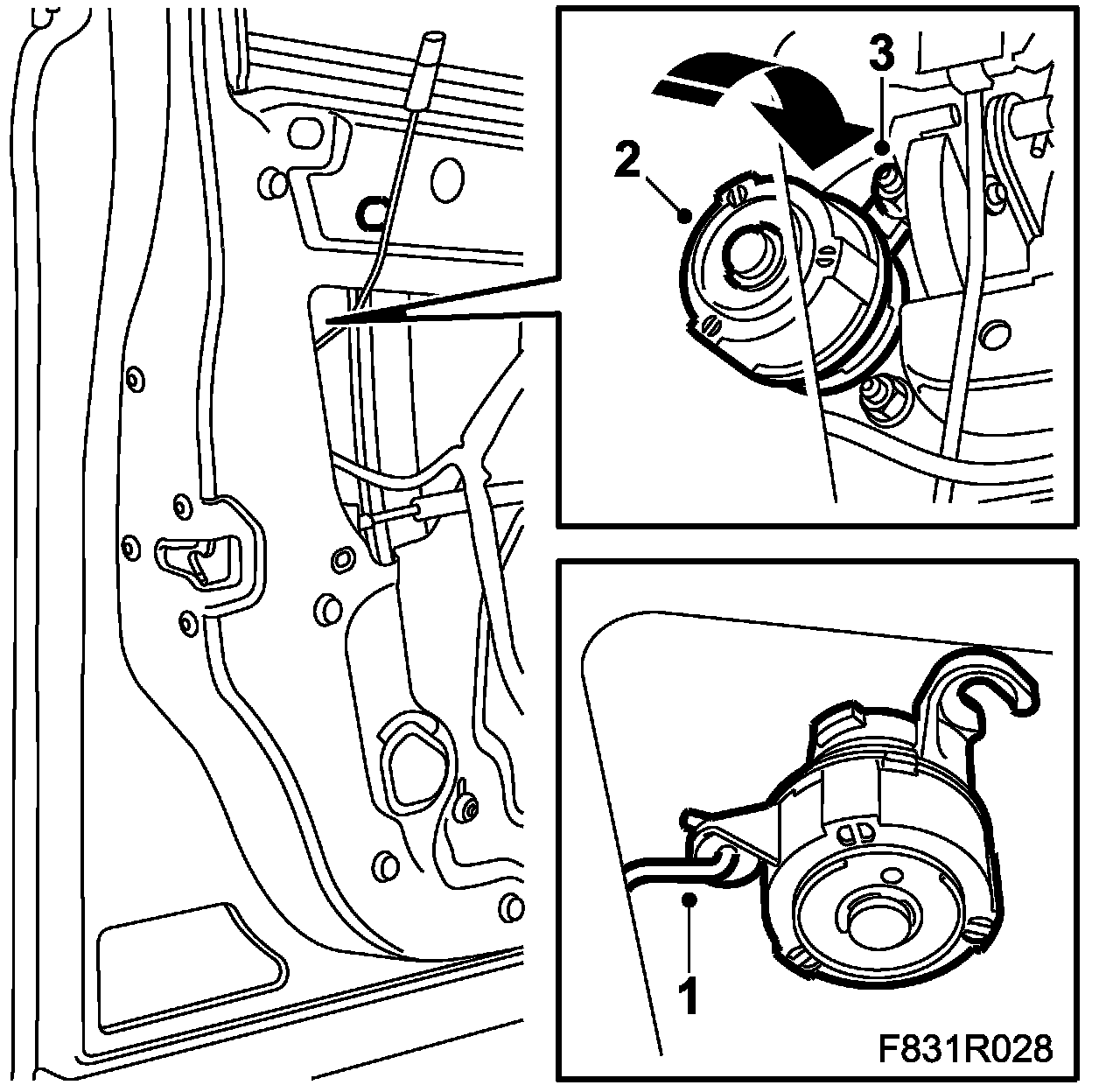 3
2
1
F831R028