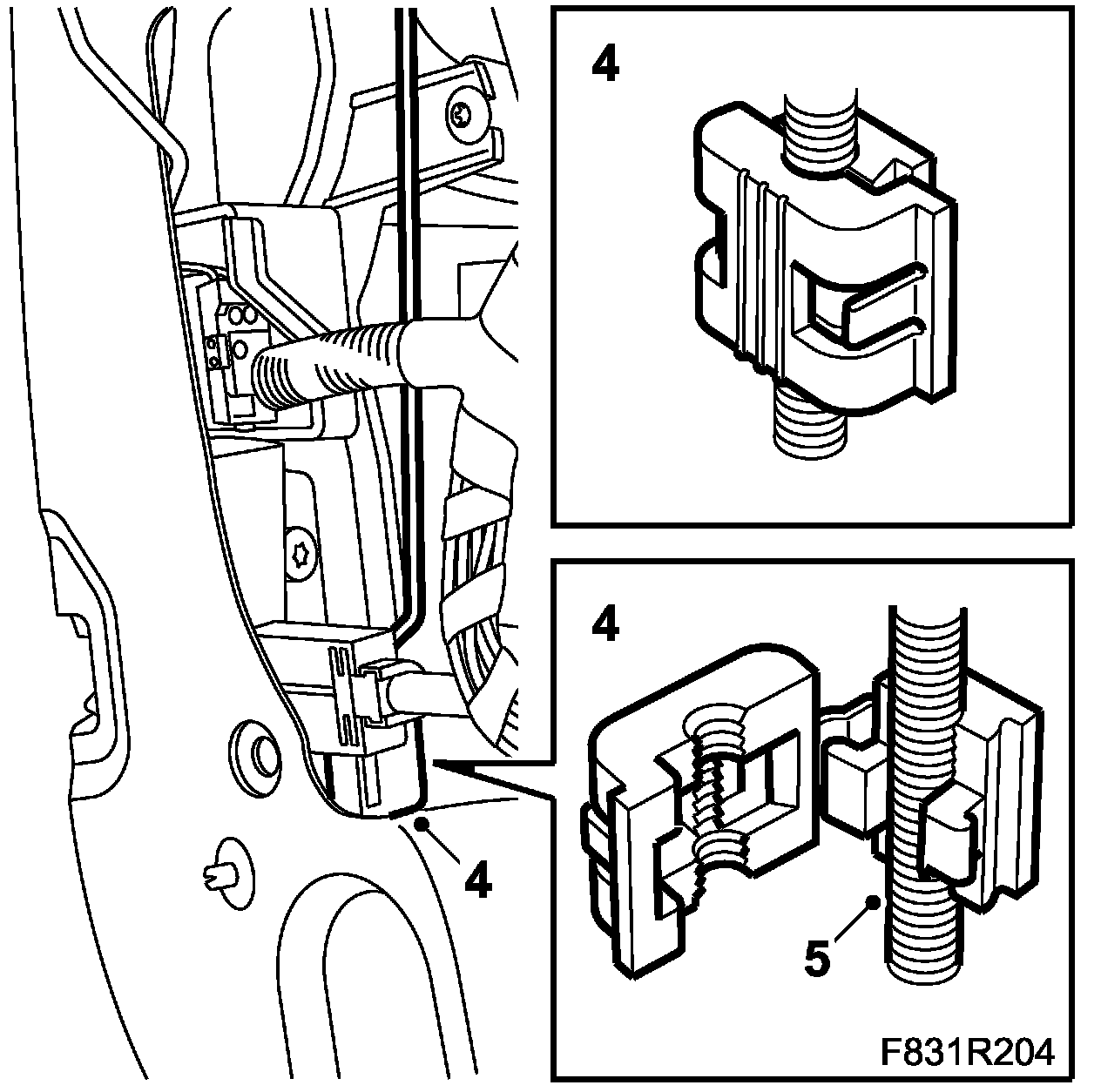 4

4

4

5

F831R204