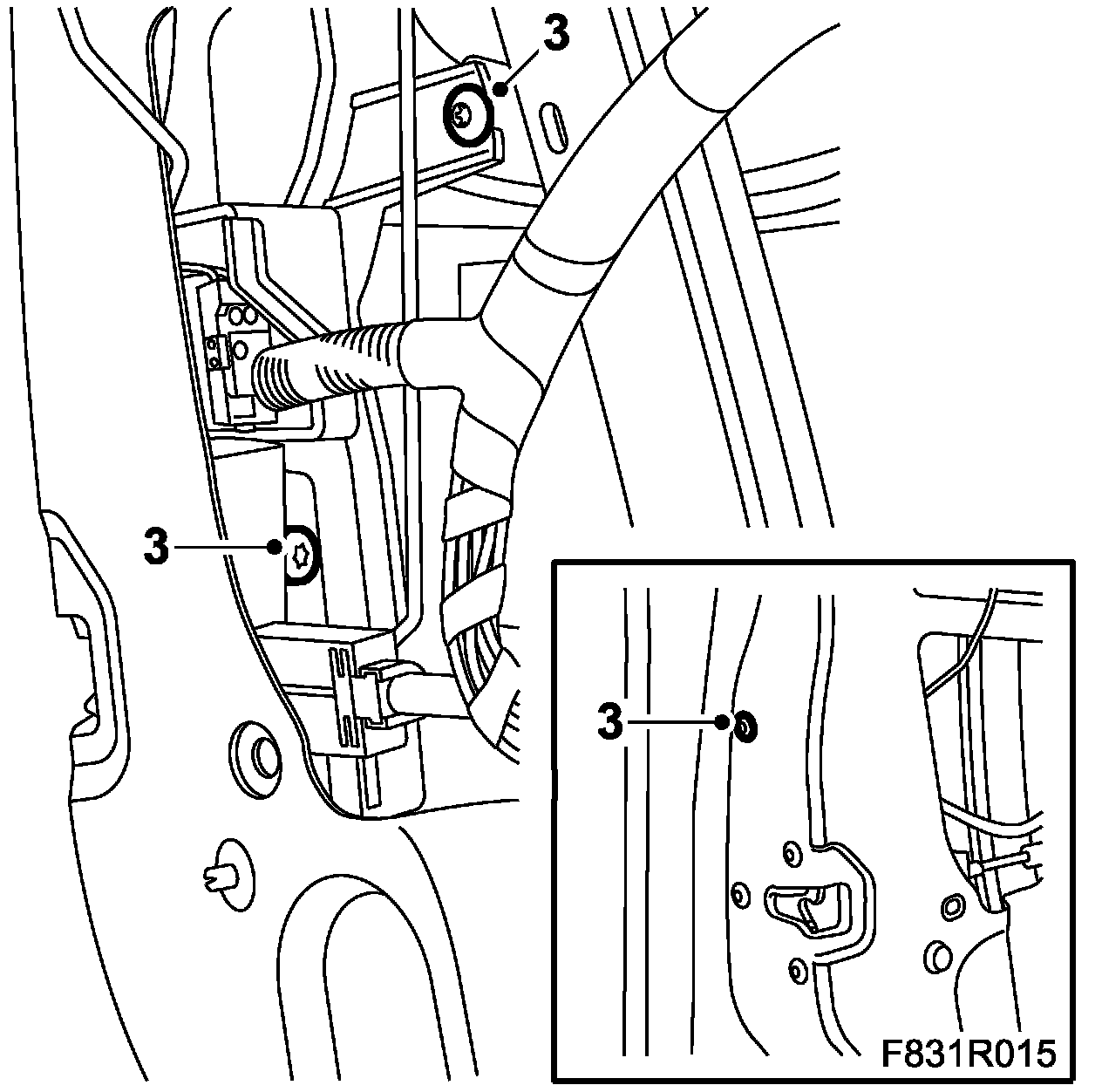 3

3

3

F831R015