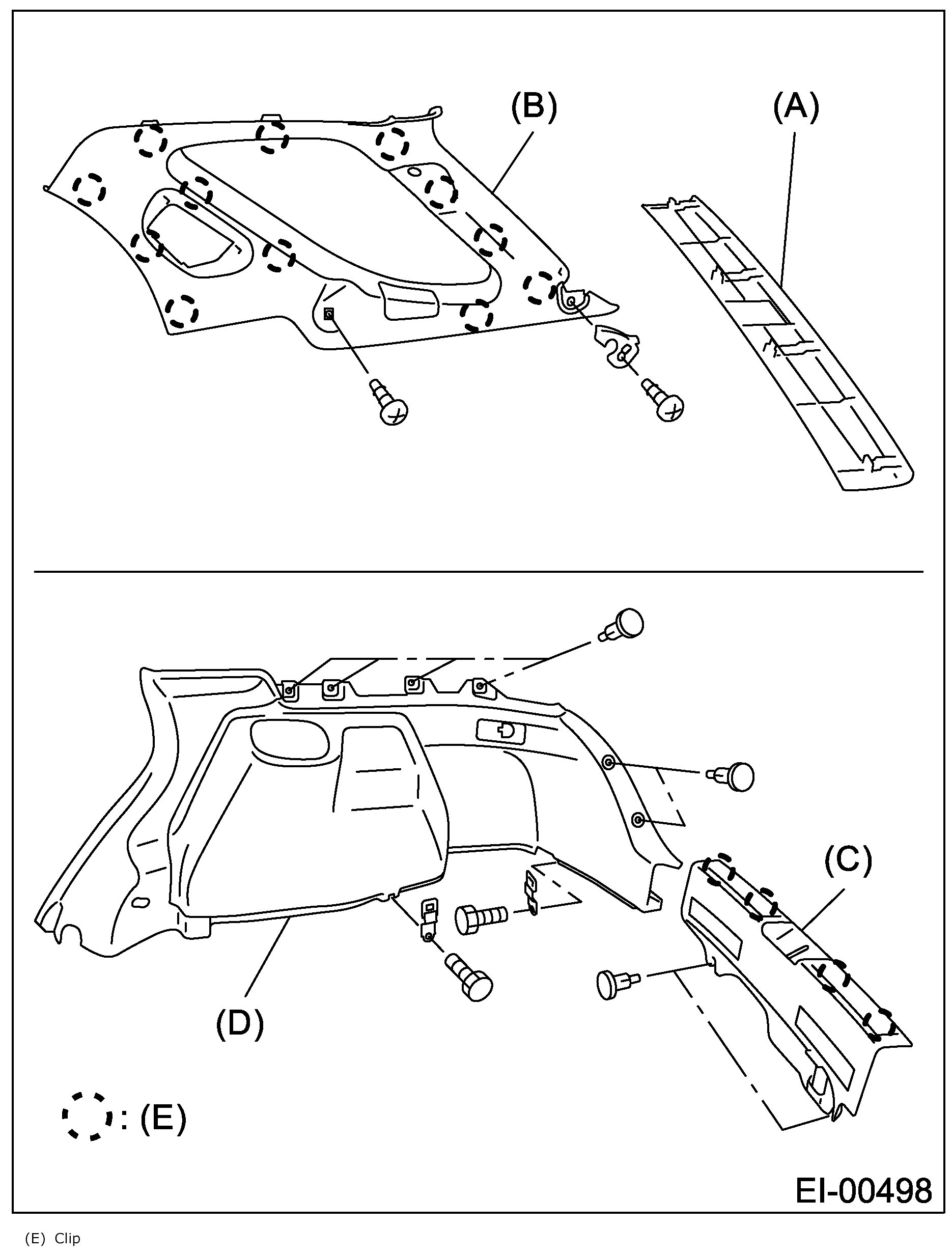 (B)

(A)

(C)

(D)

: (E)

EI-00498

(E) Clip