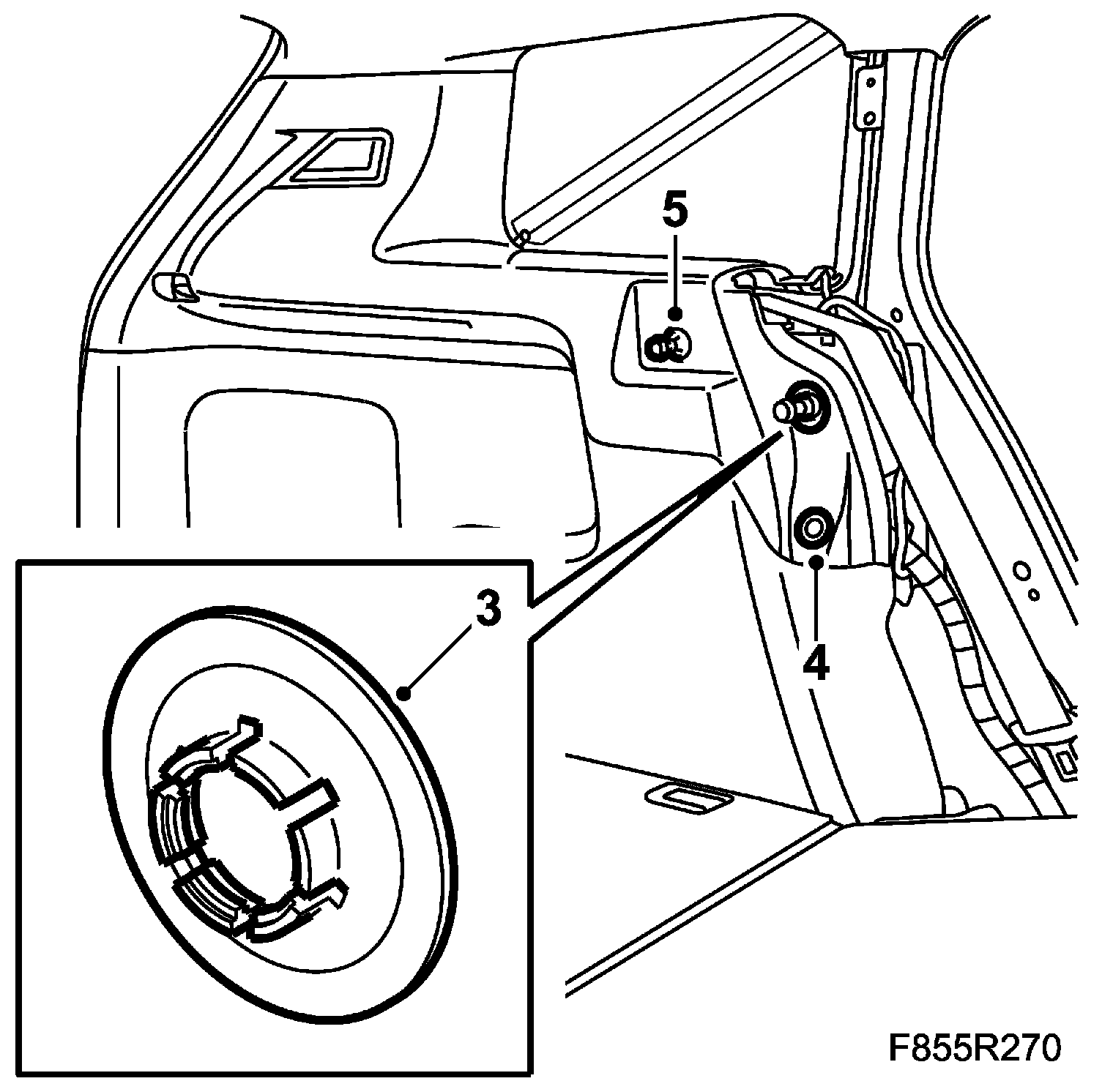 5

3

4

F855R270