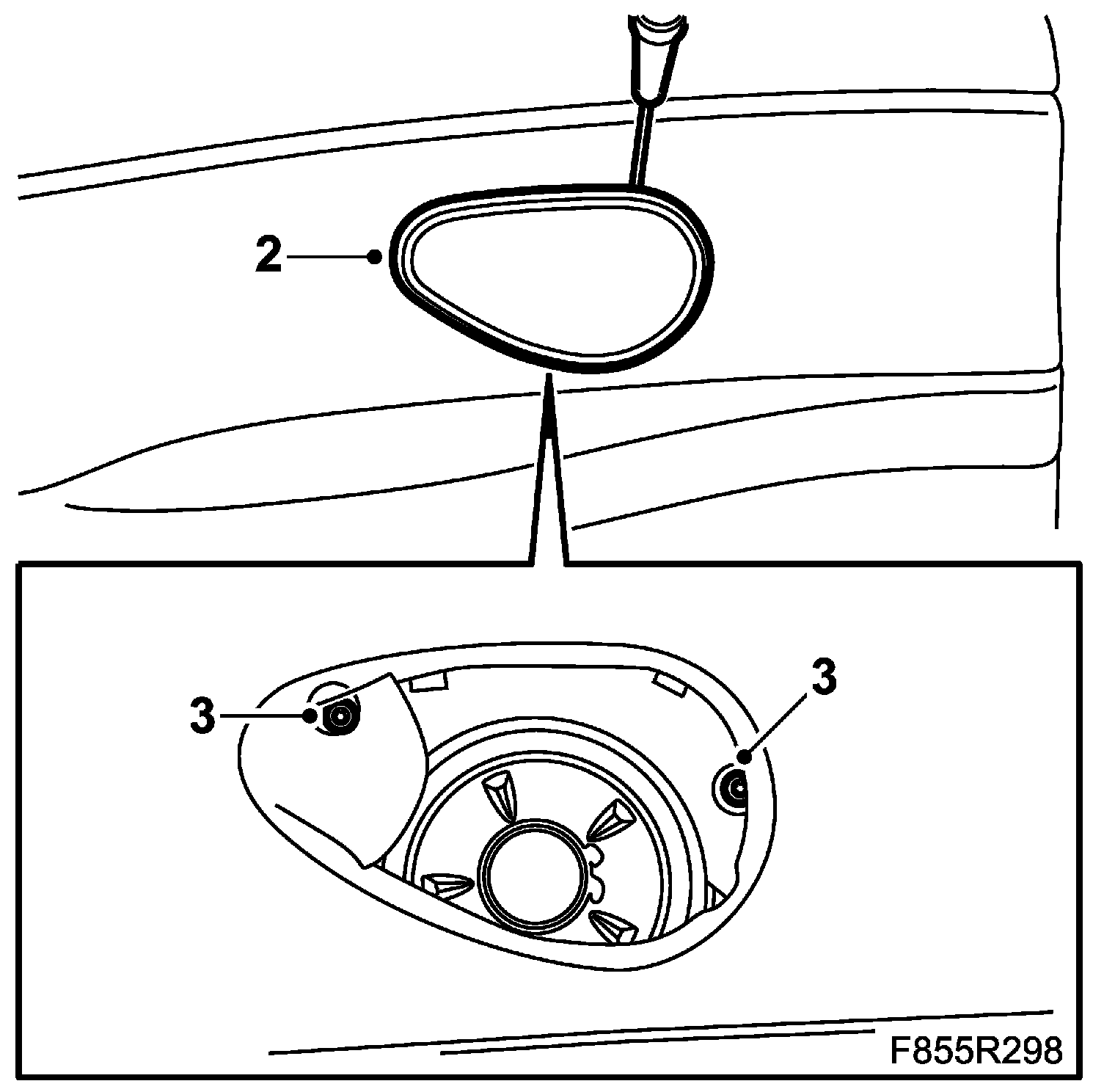 2

3

3

F855R298