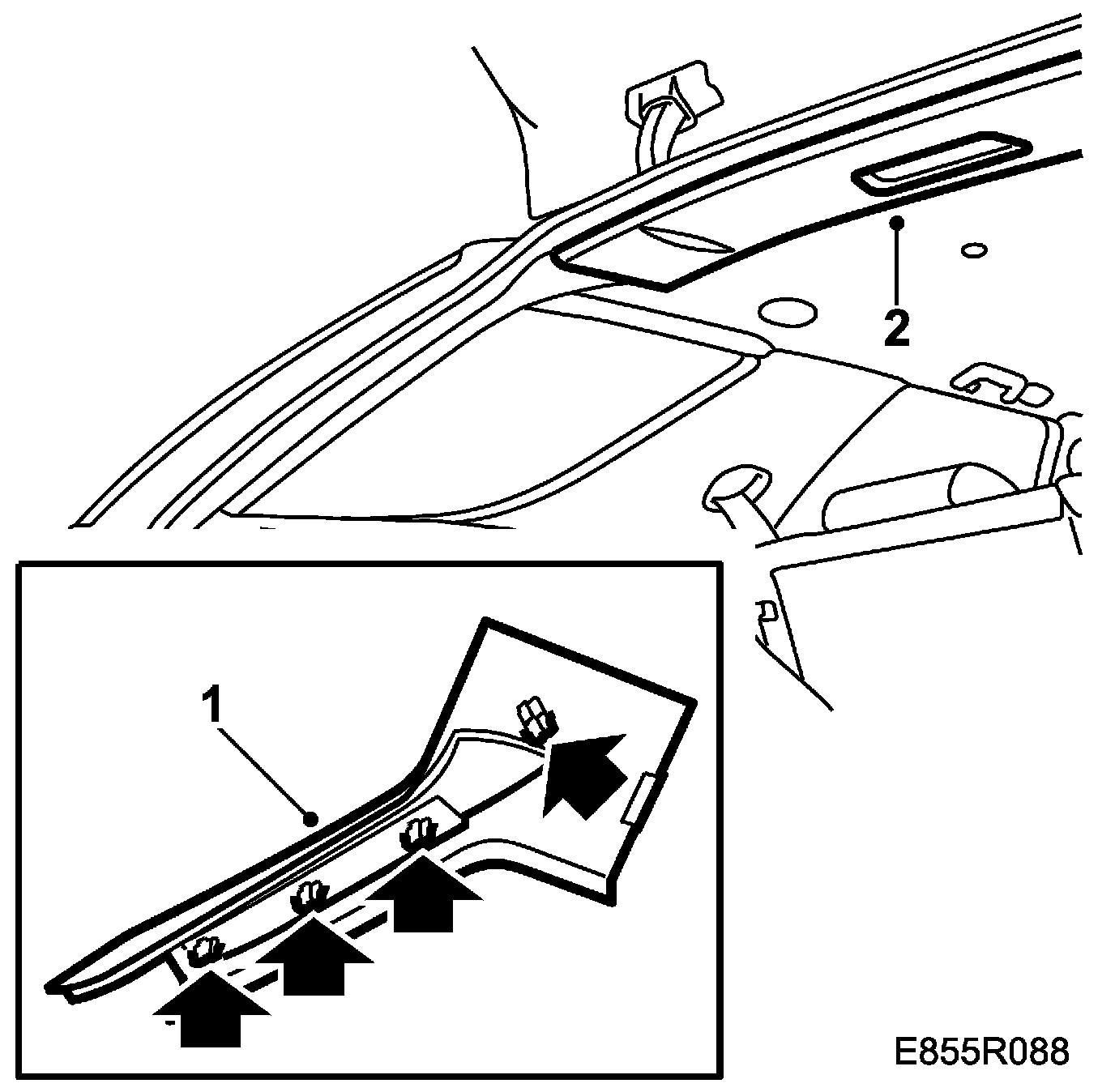 2

1

E855R088