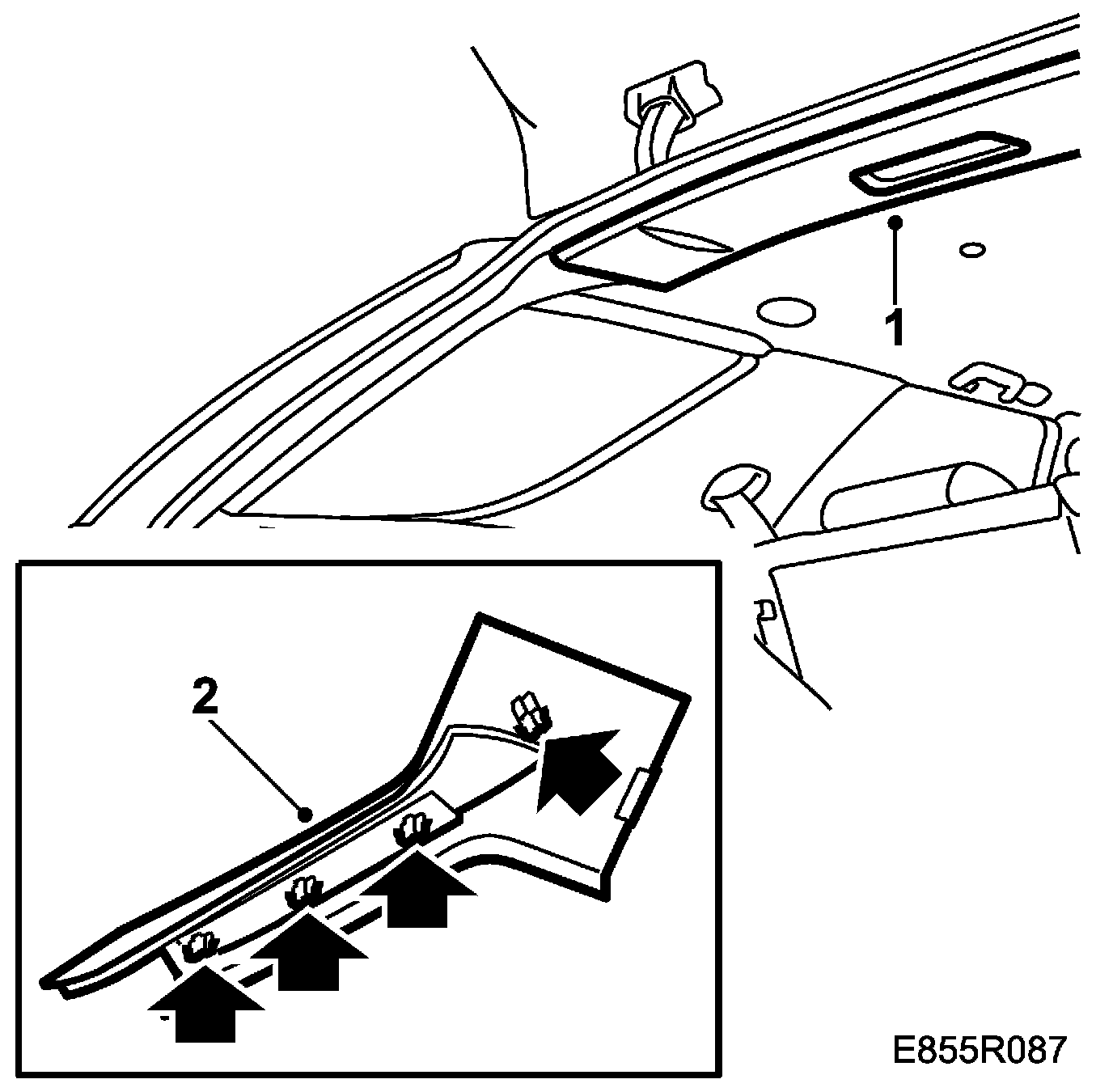 1

2

E855R087