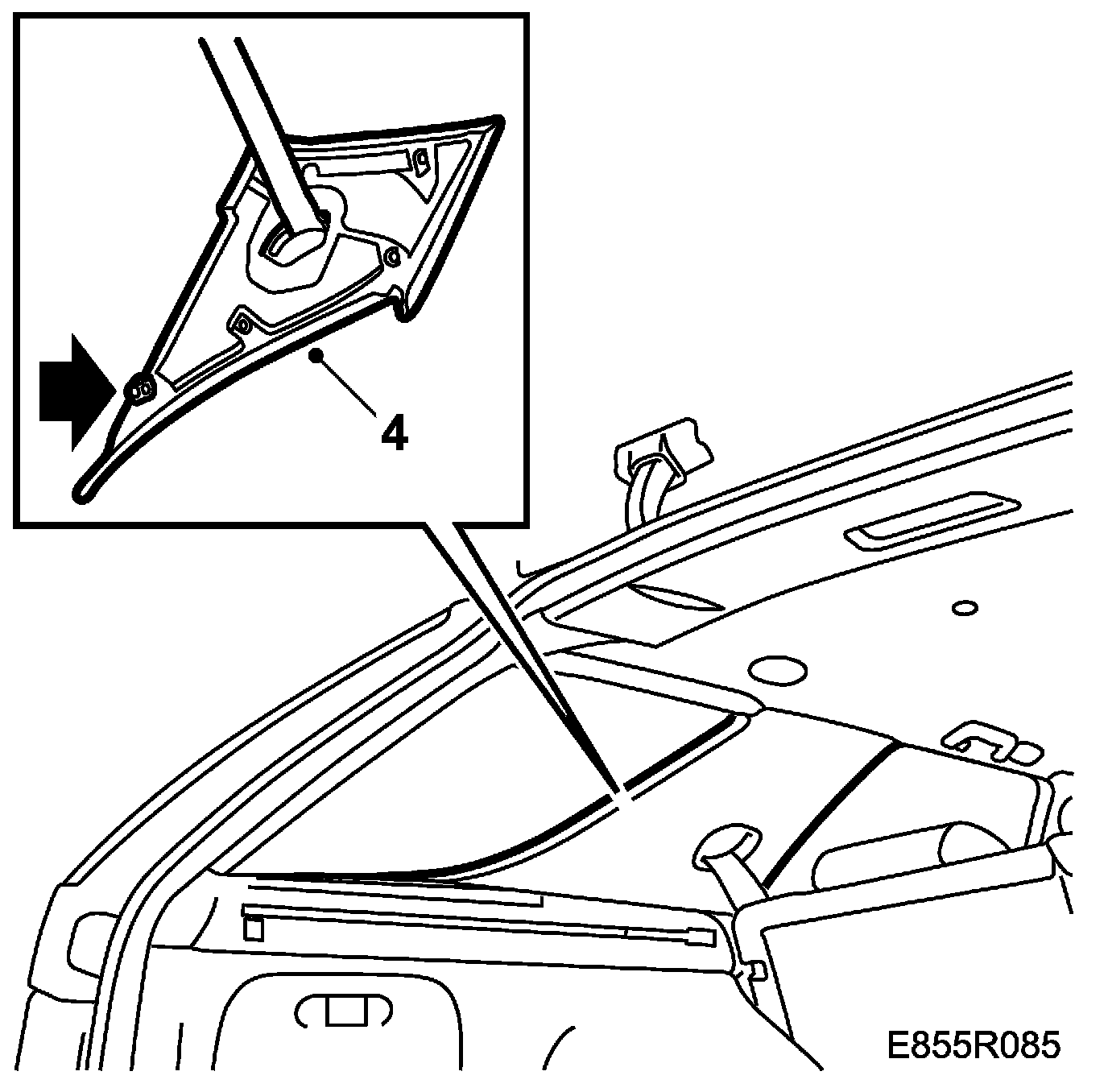 4

E855R085