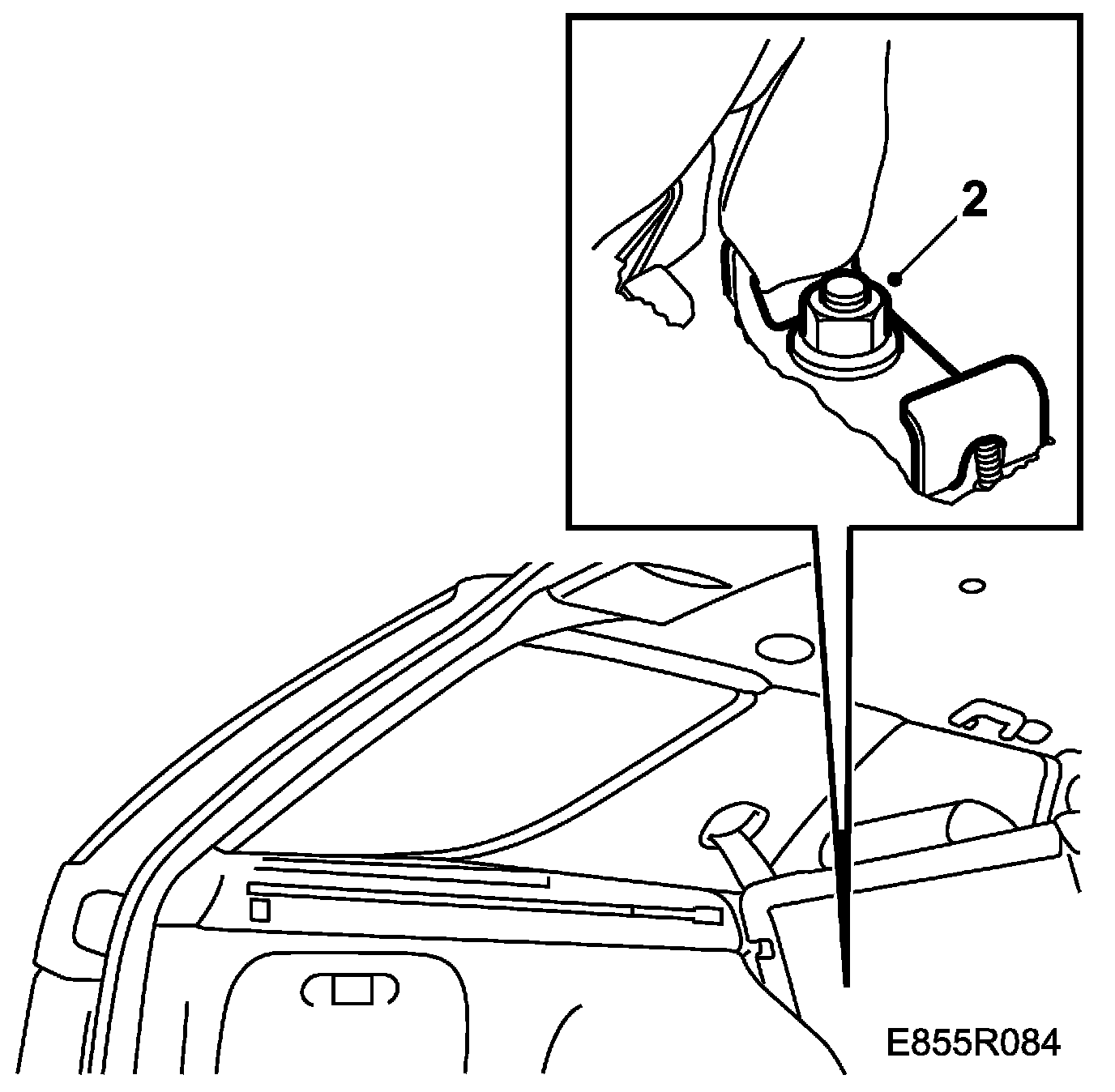 2

E855R084