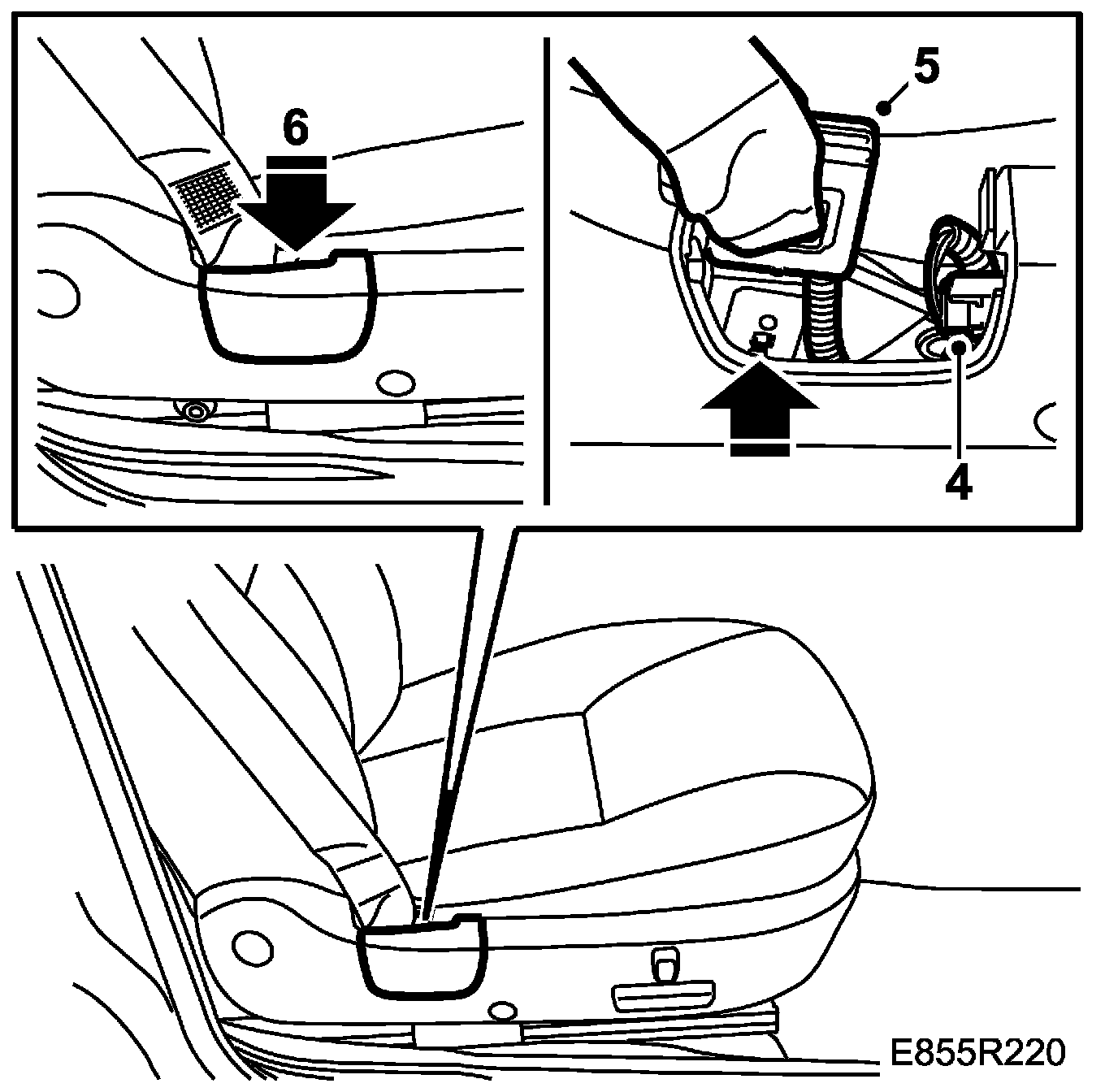 6
5
4
E855R220