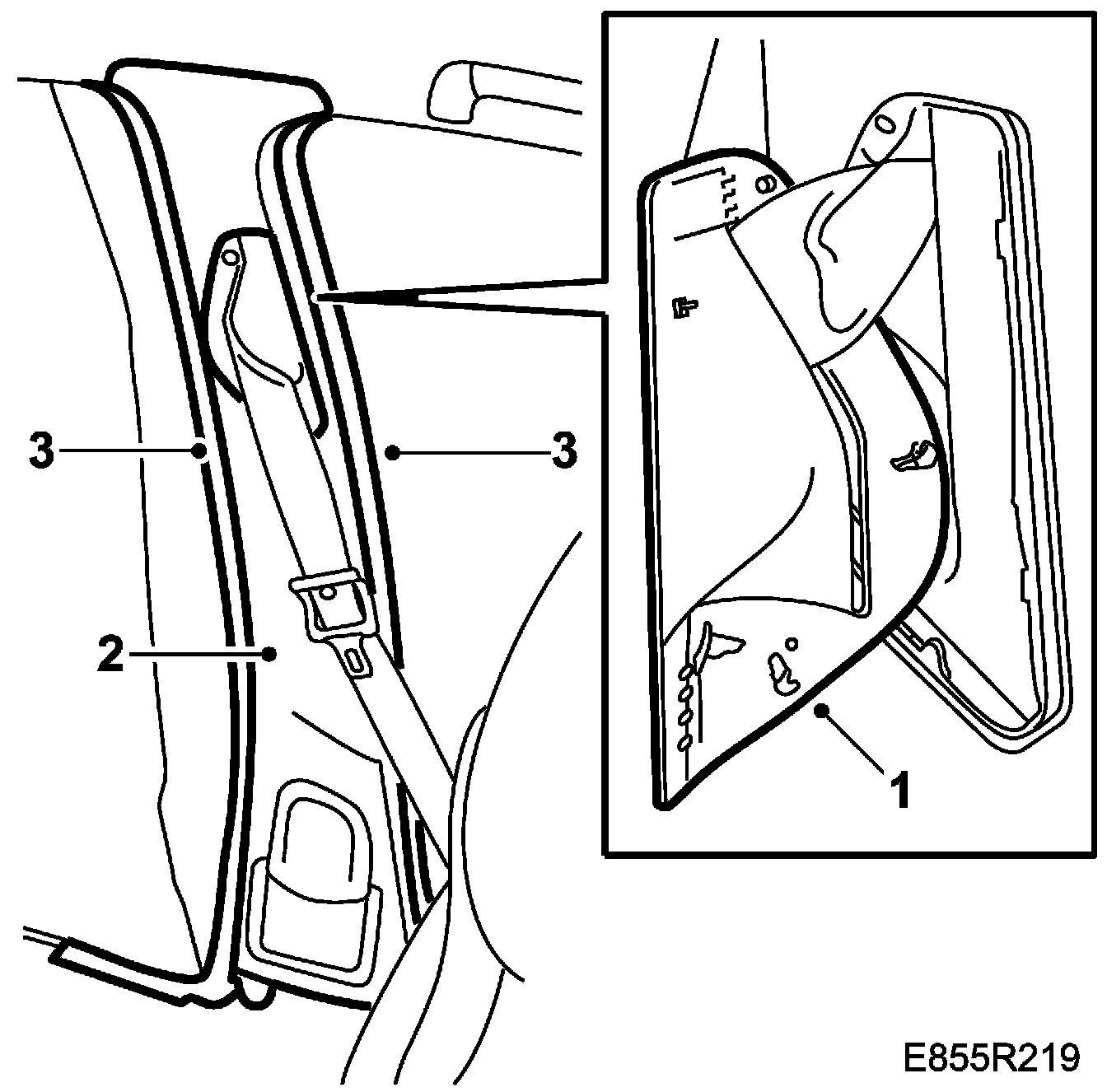 3
3
2
1
E855R219