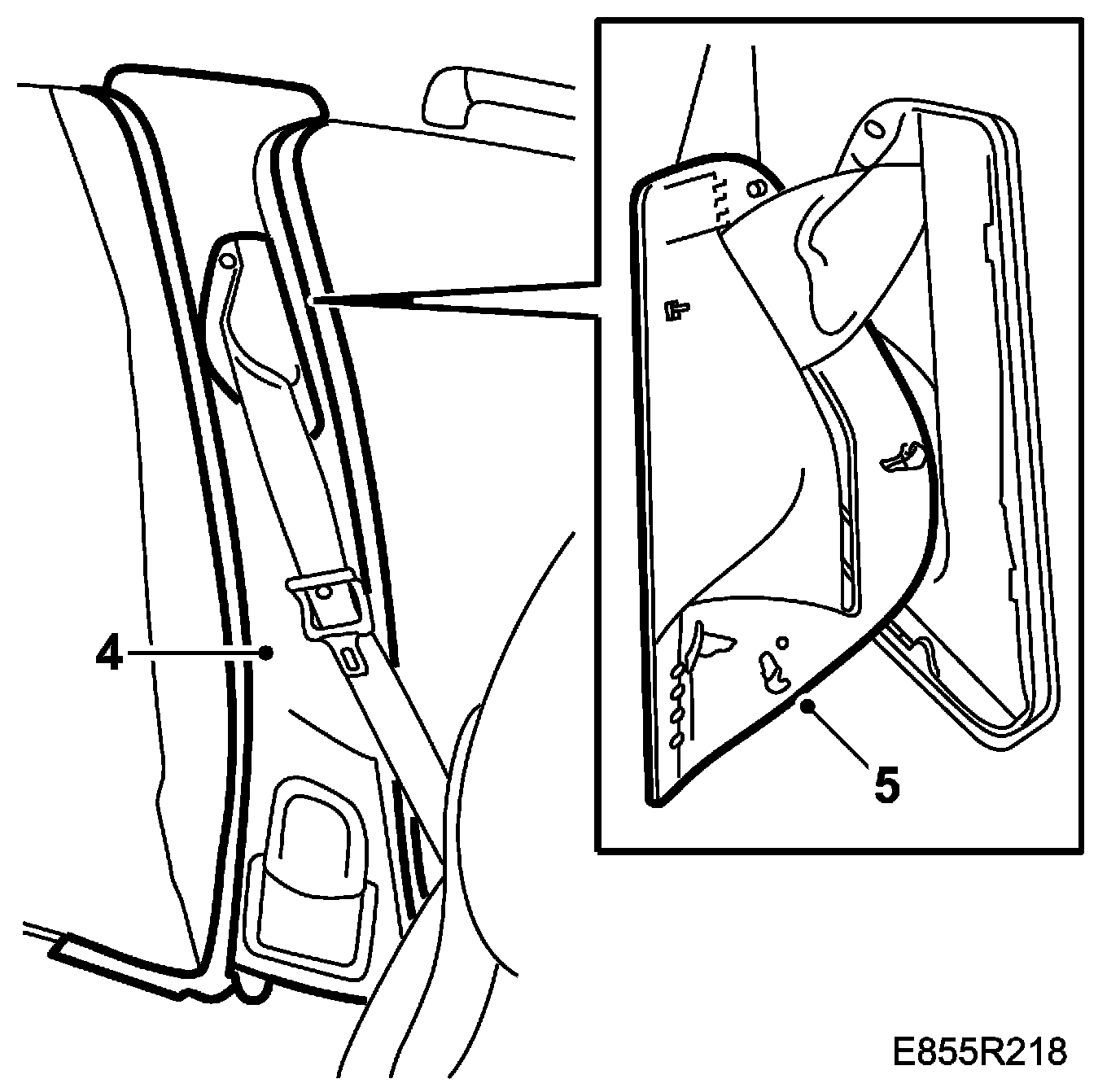 4

5

E855R218