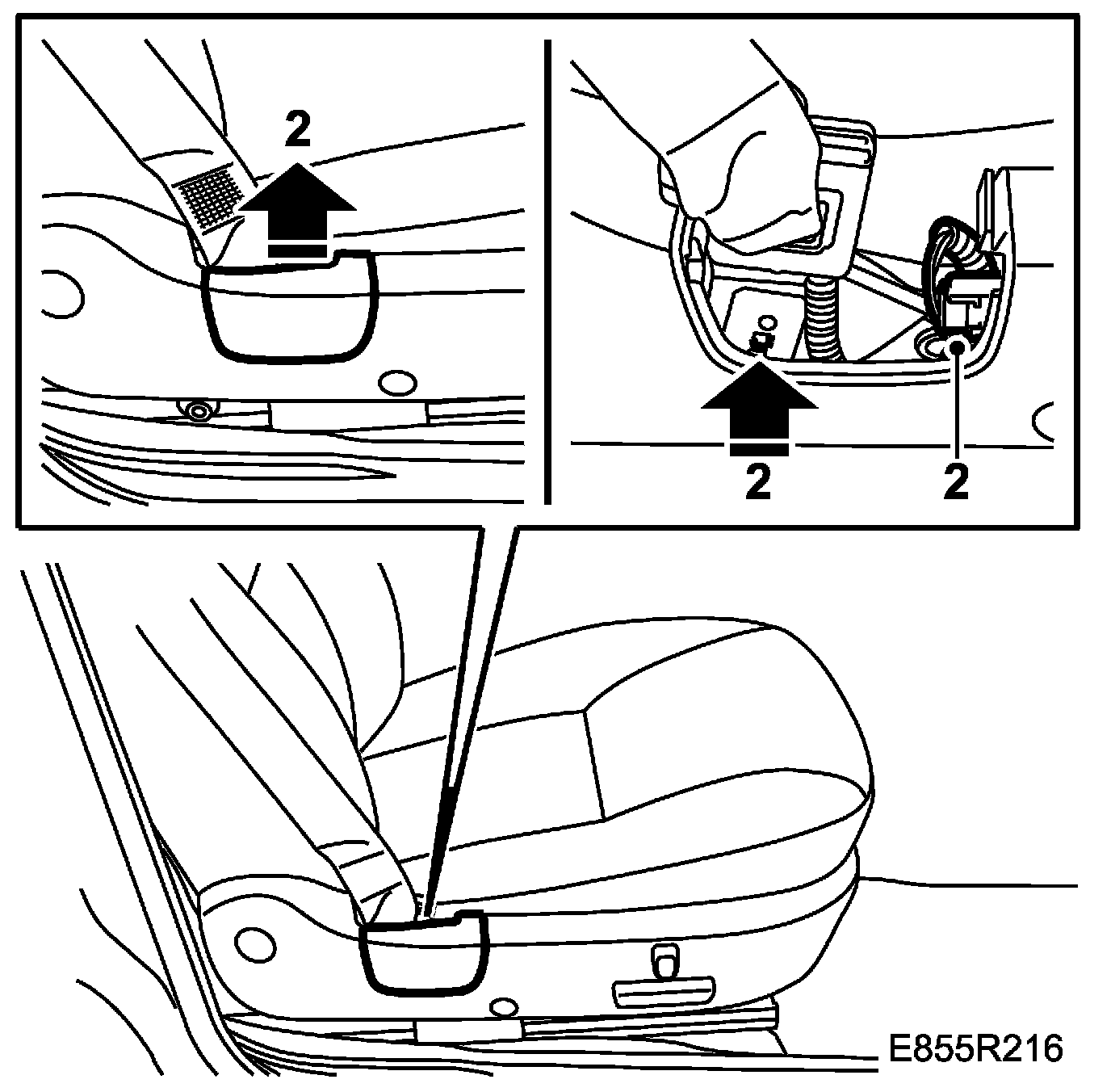 2

2

2

E855R216