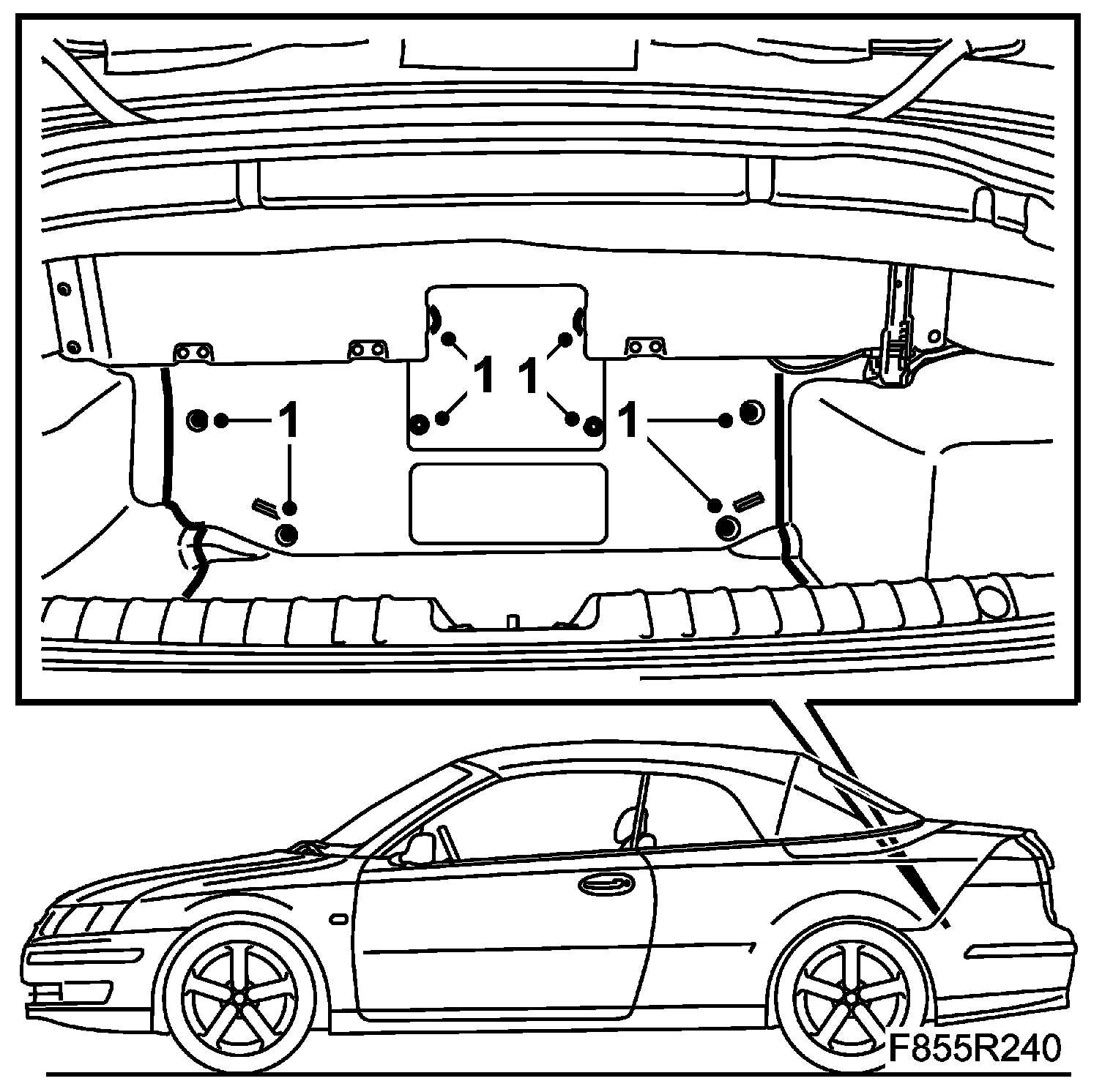 1 1
1
1

F855R240