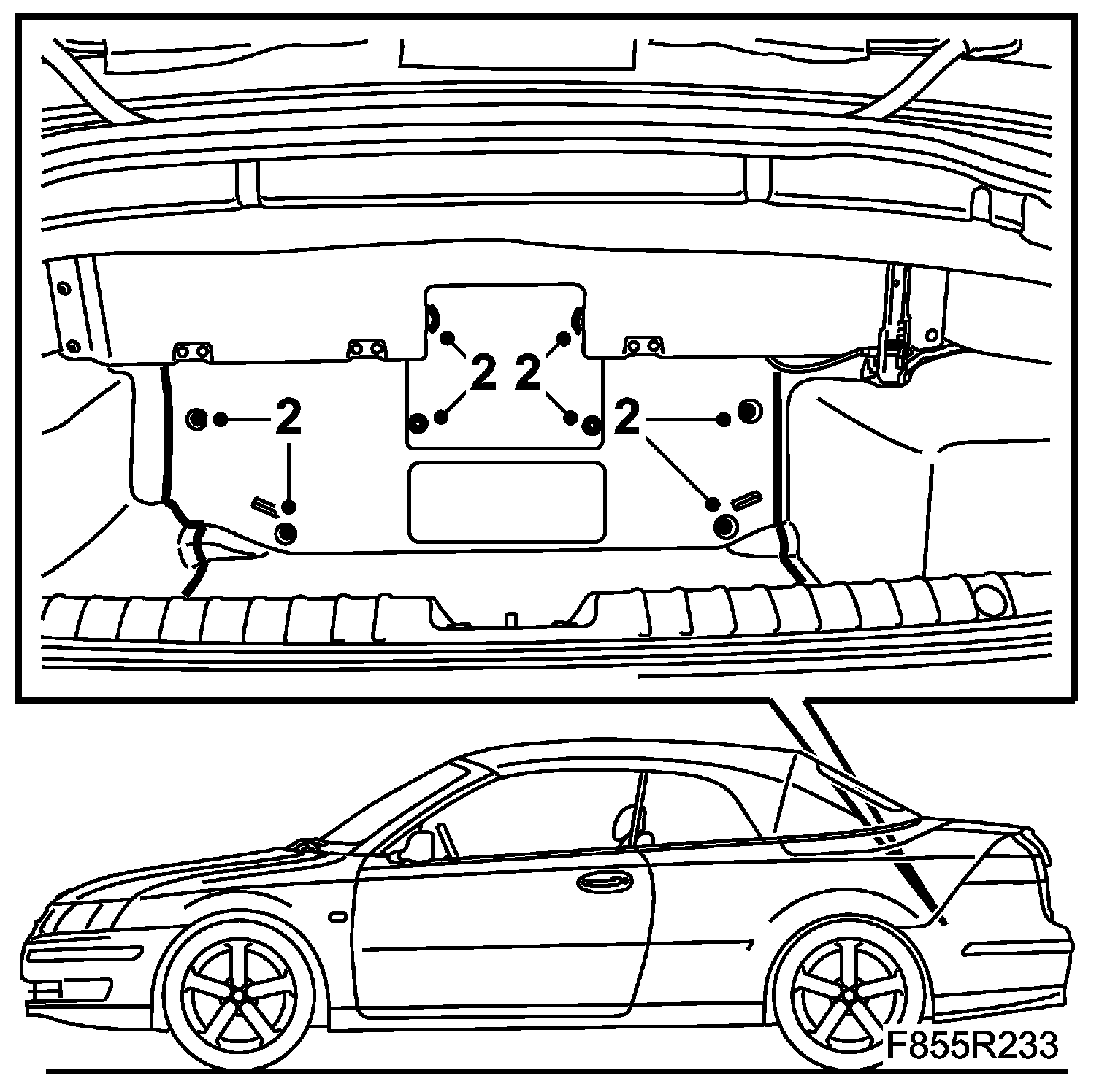 2 2
2
2
F855R233