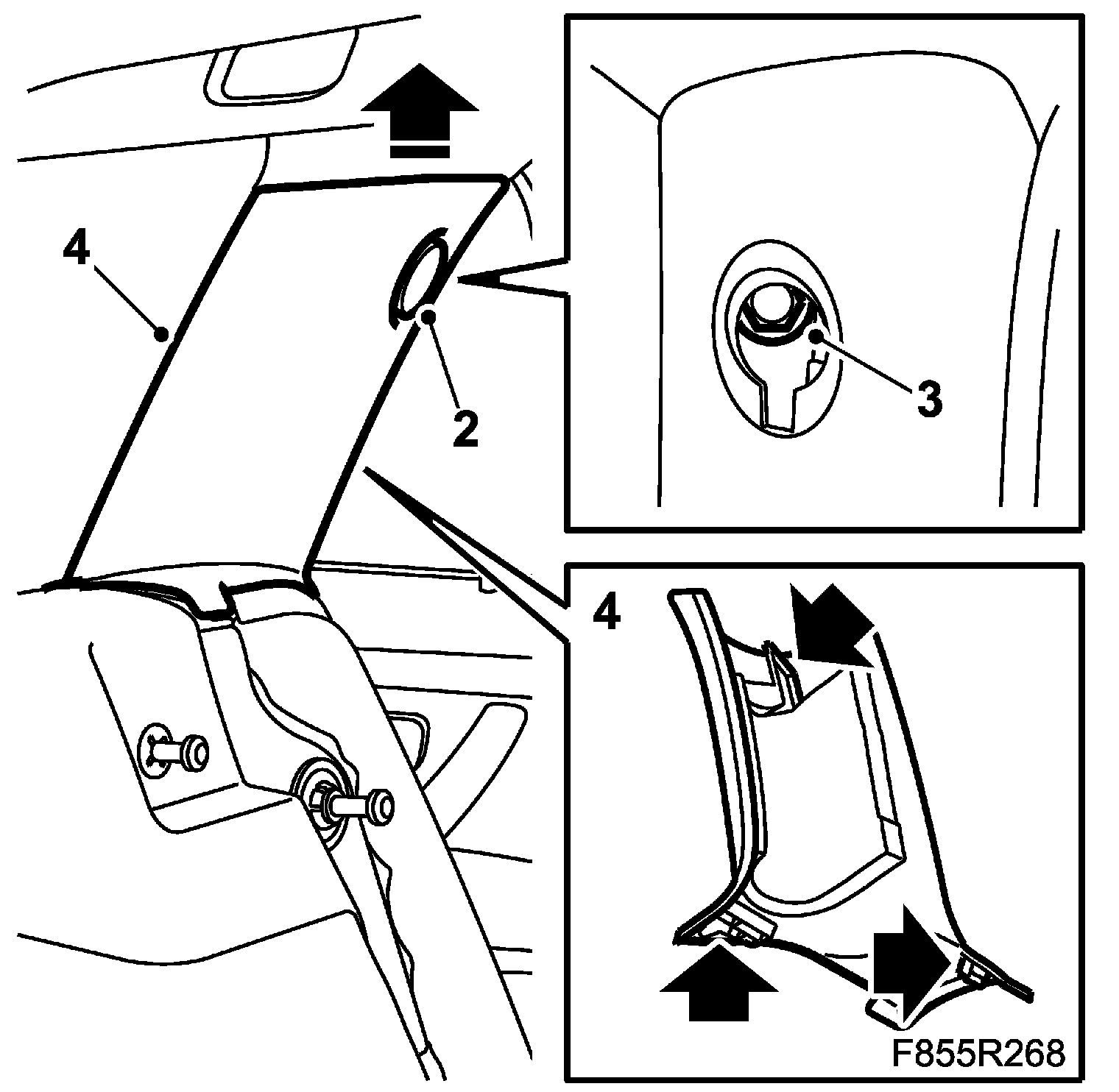 4

2

3

4

F855R268