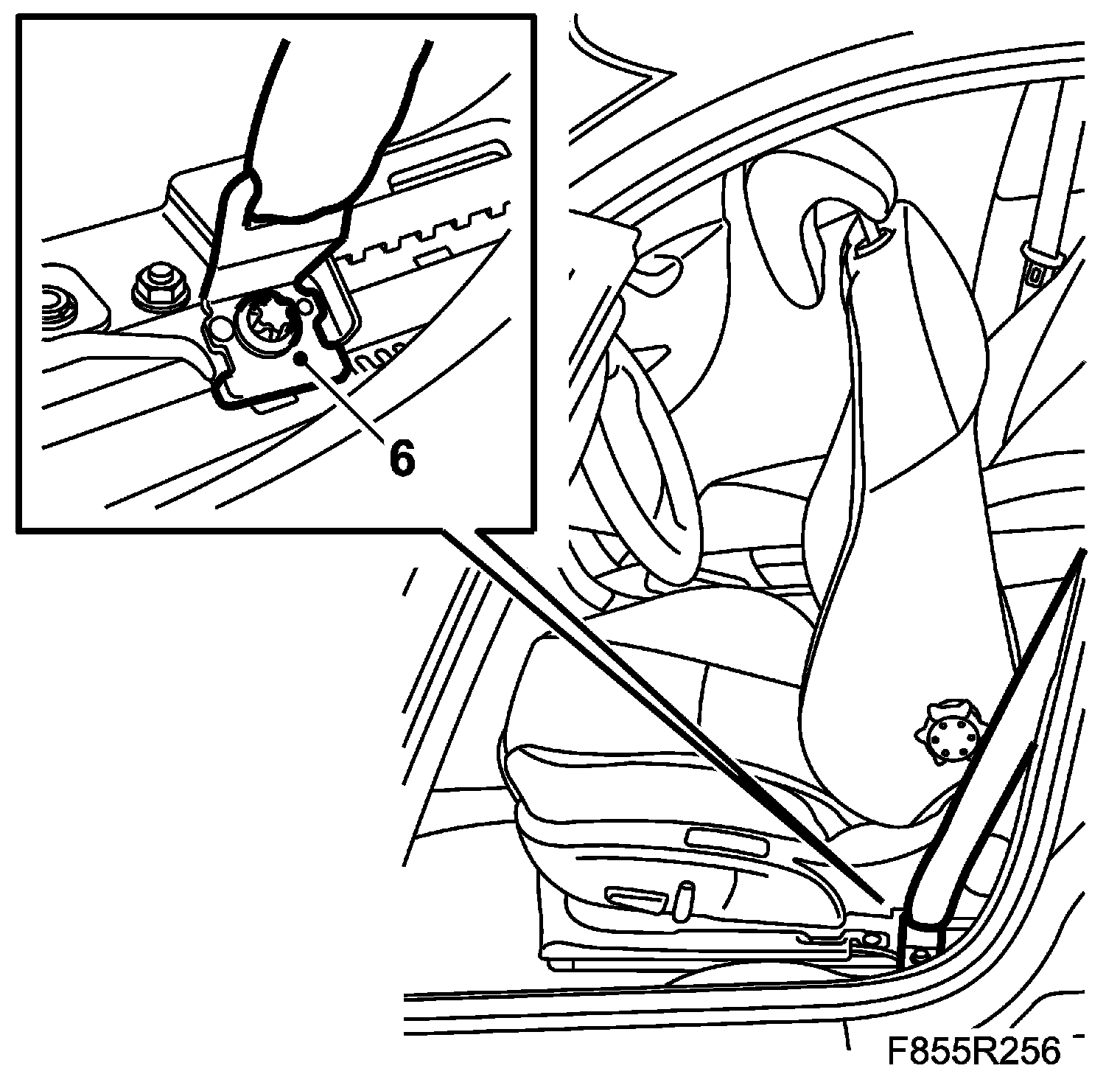 6

F855R256