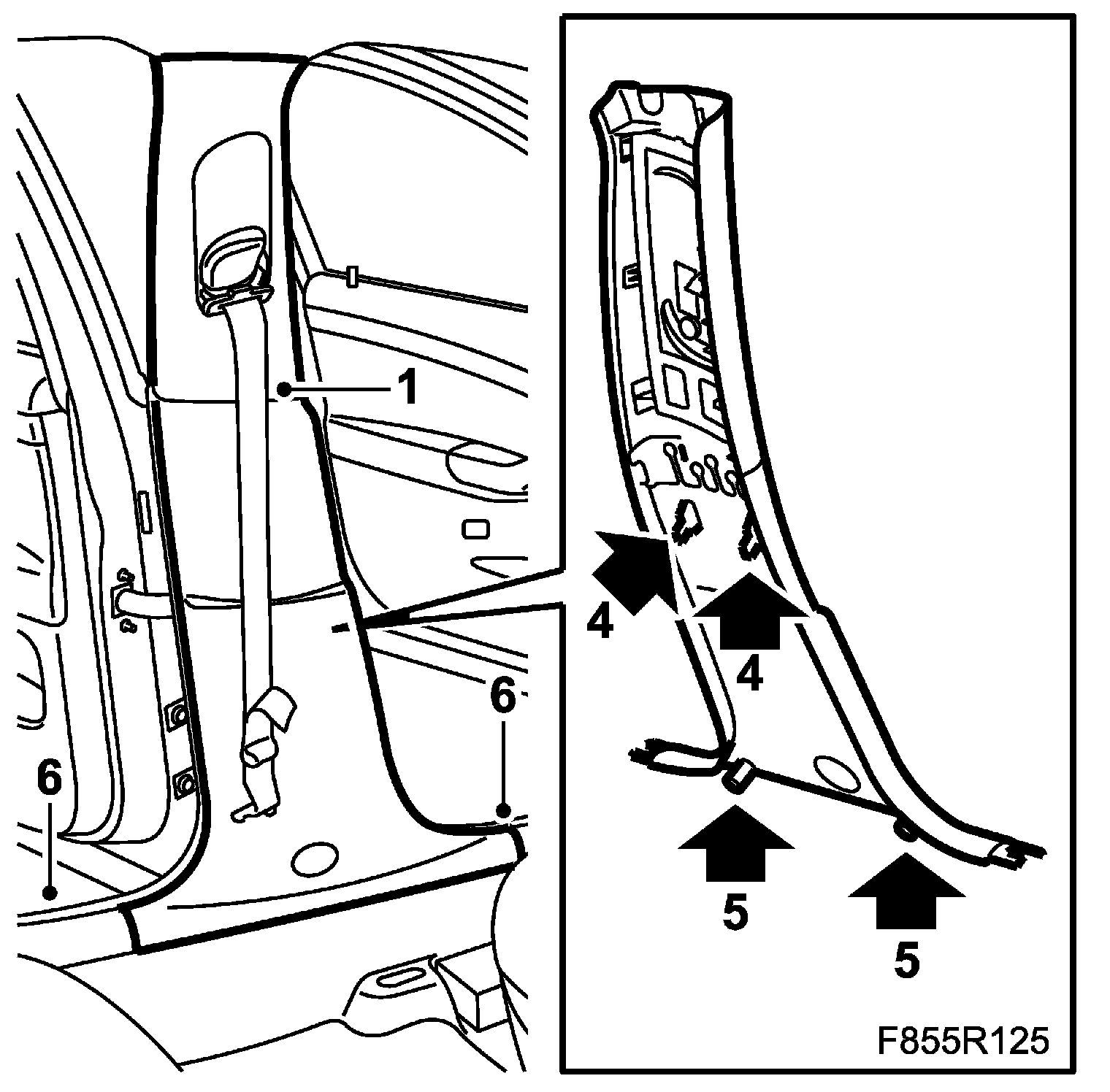 1
6
6
4
4
5
5
F855R125