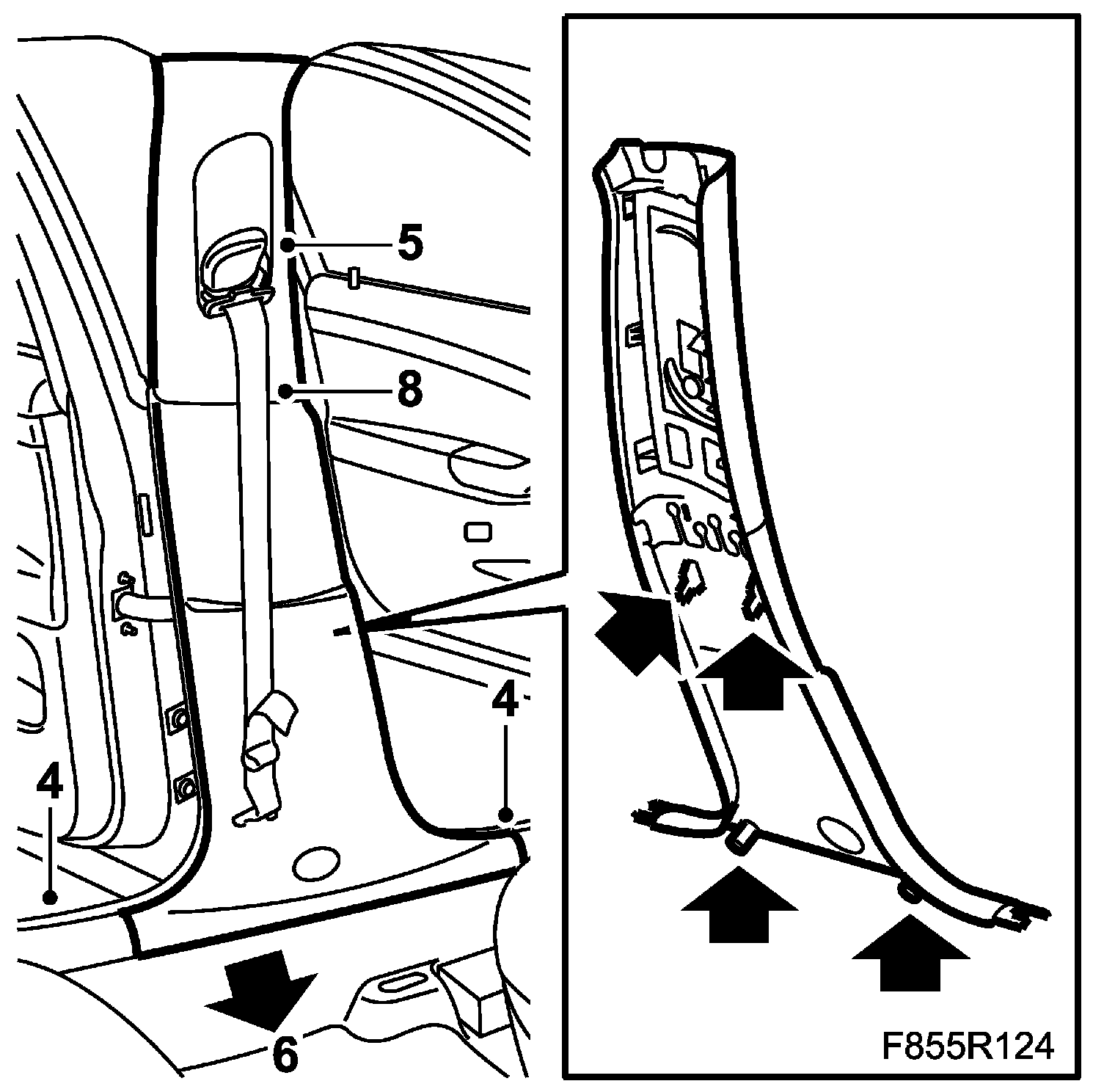 5
8
4
4
6
F855R124