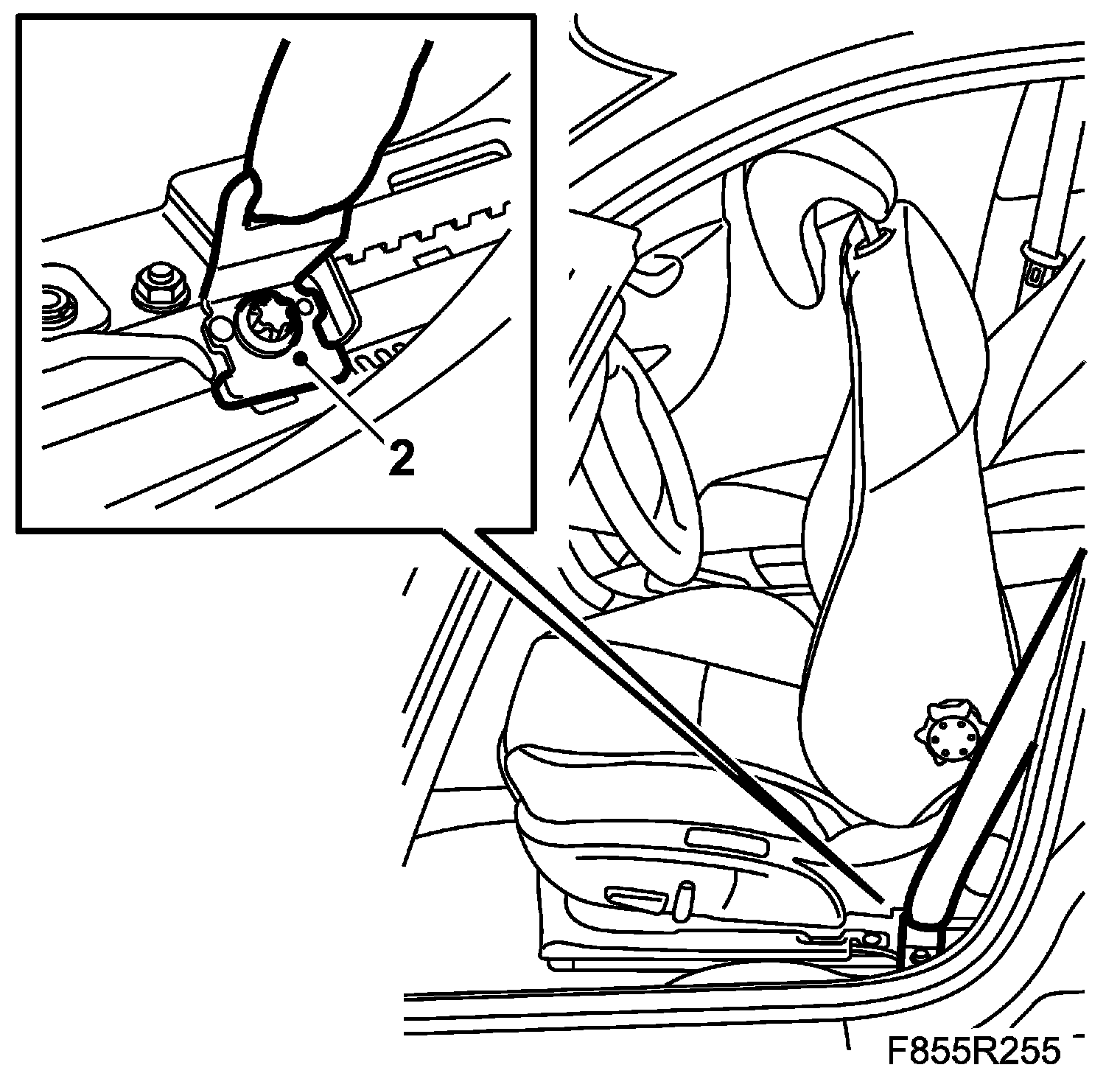 2

F855R255