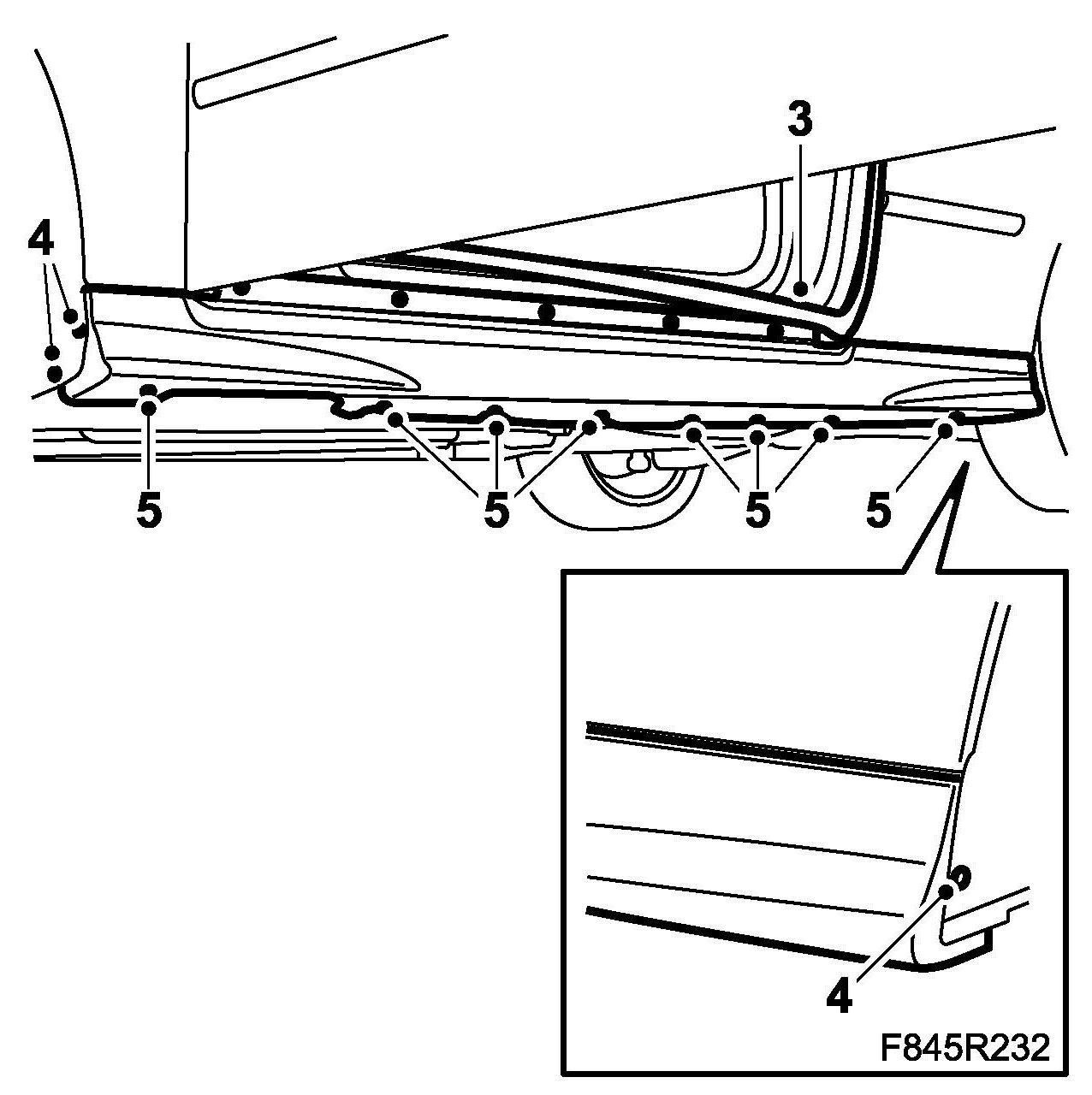 3
4
5
5
5
5
4
F845R232