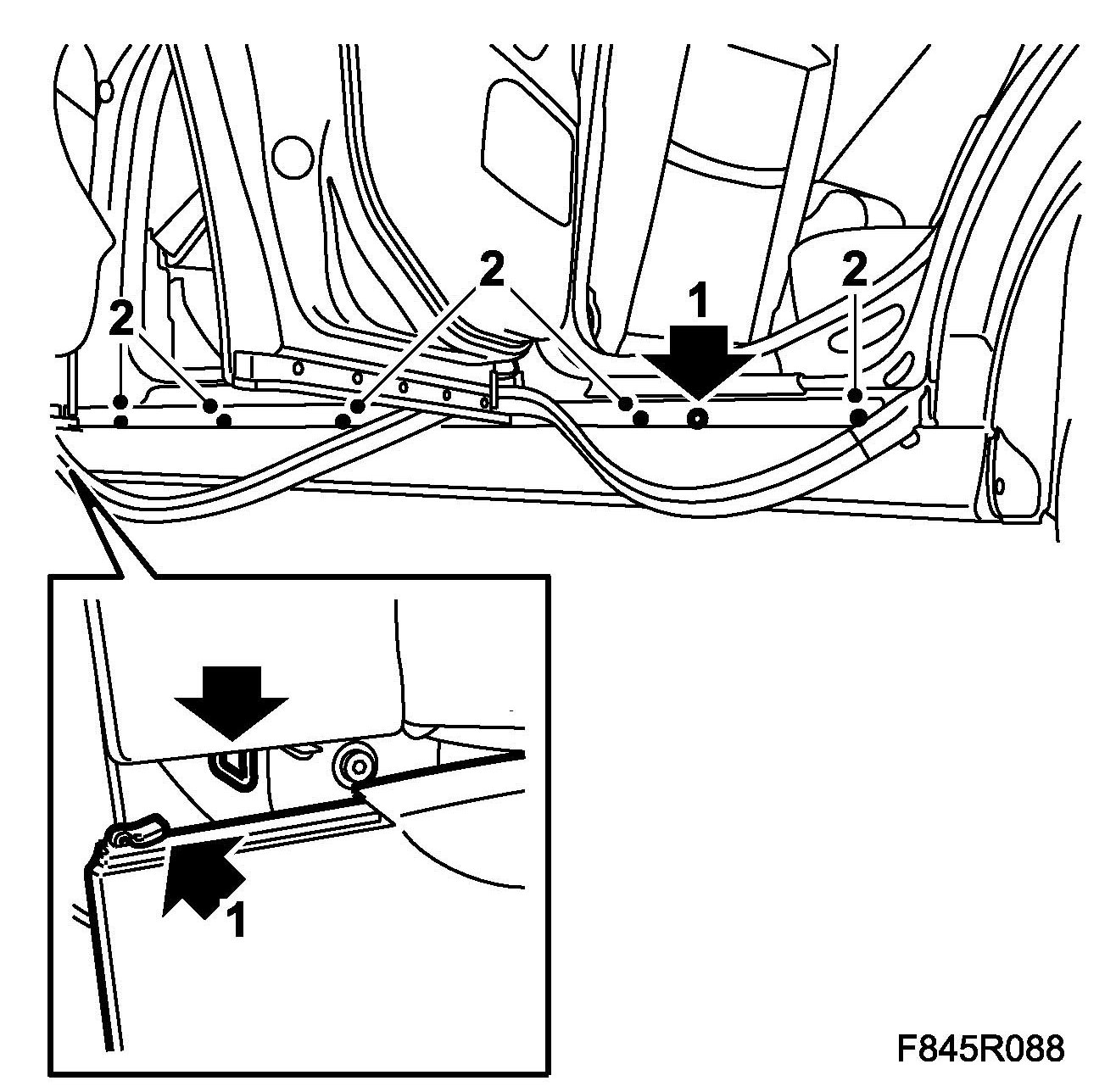 2
2
1
2
1
F845R088