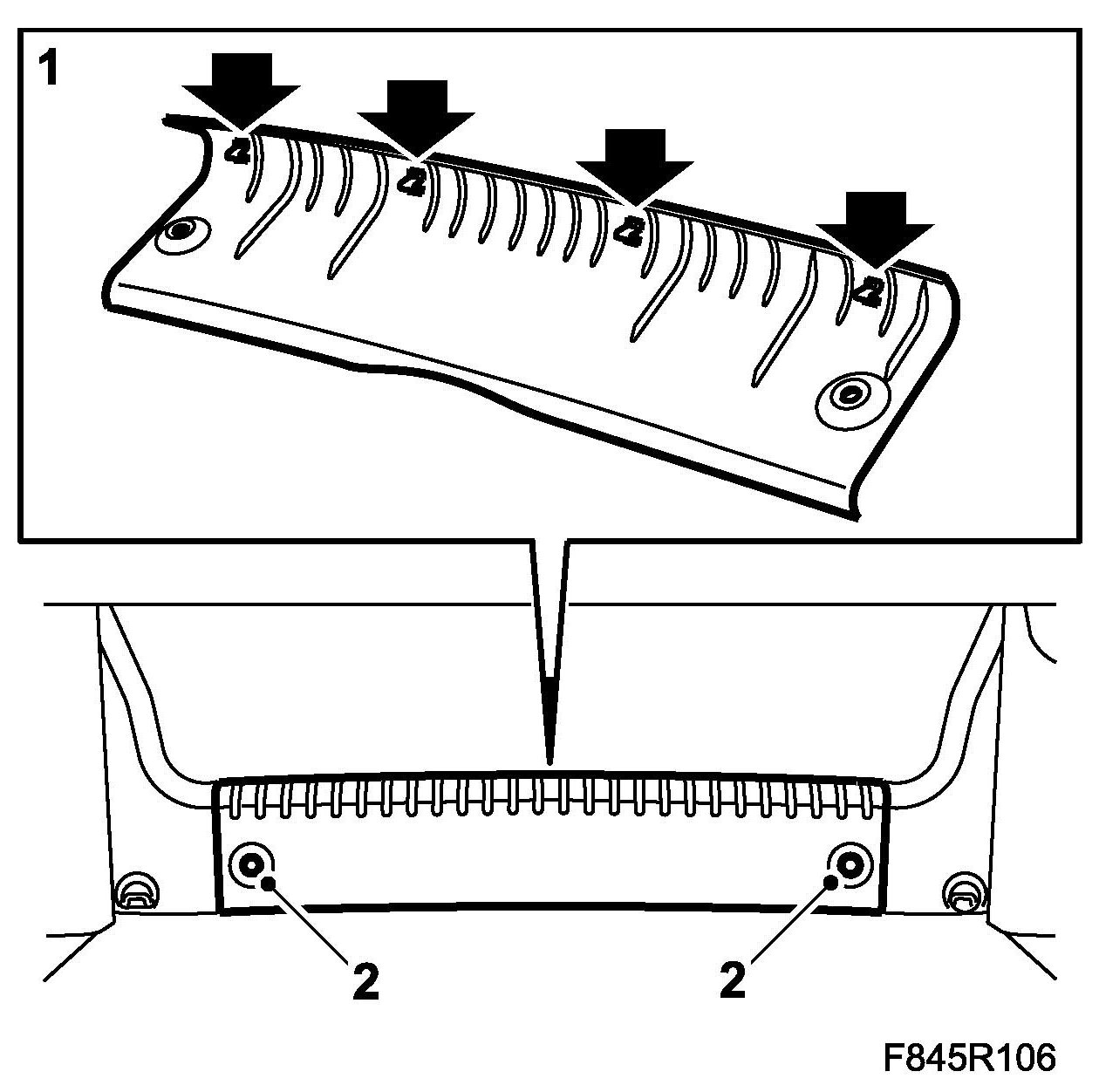 1

2

2

F845R106