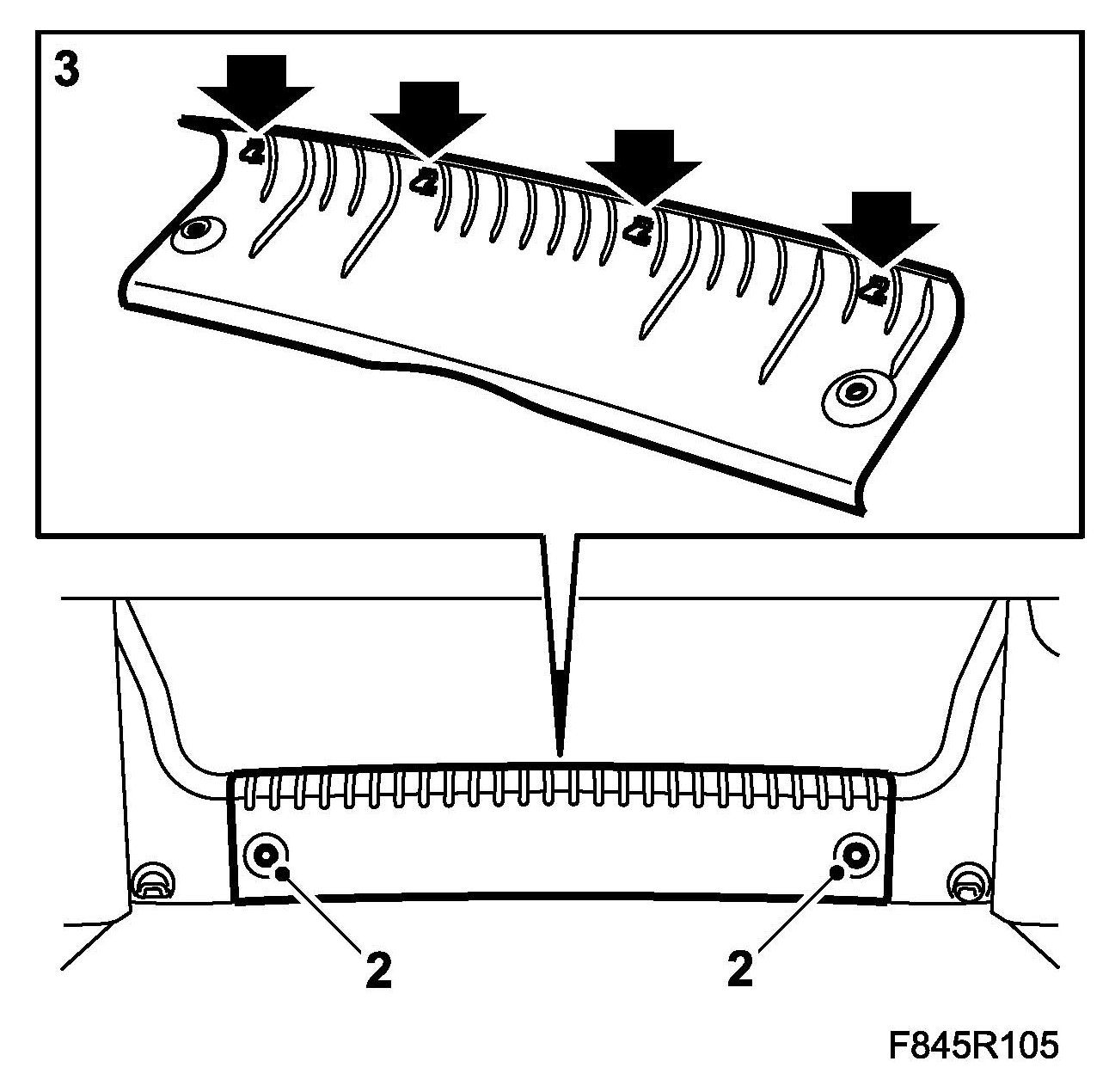 3

2

2

F845R105