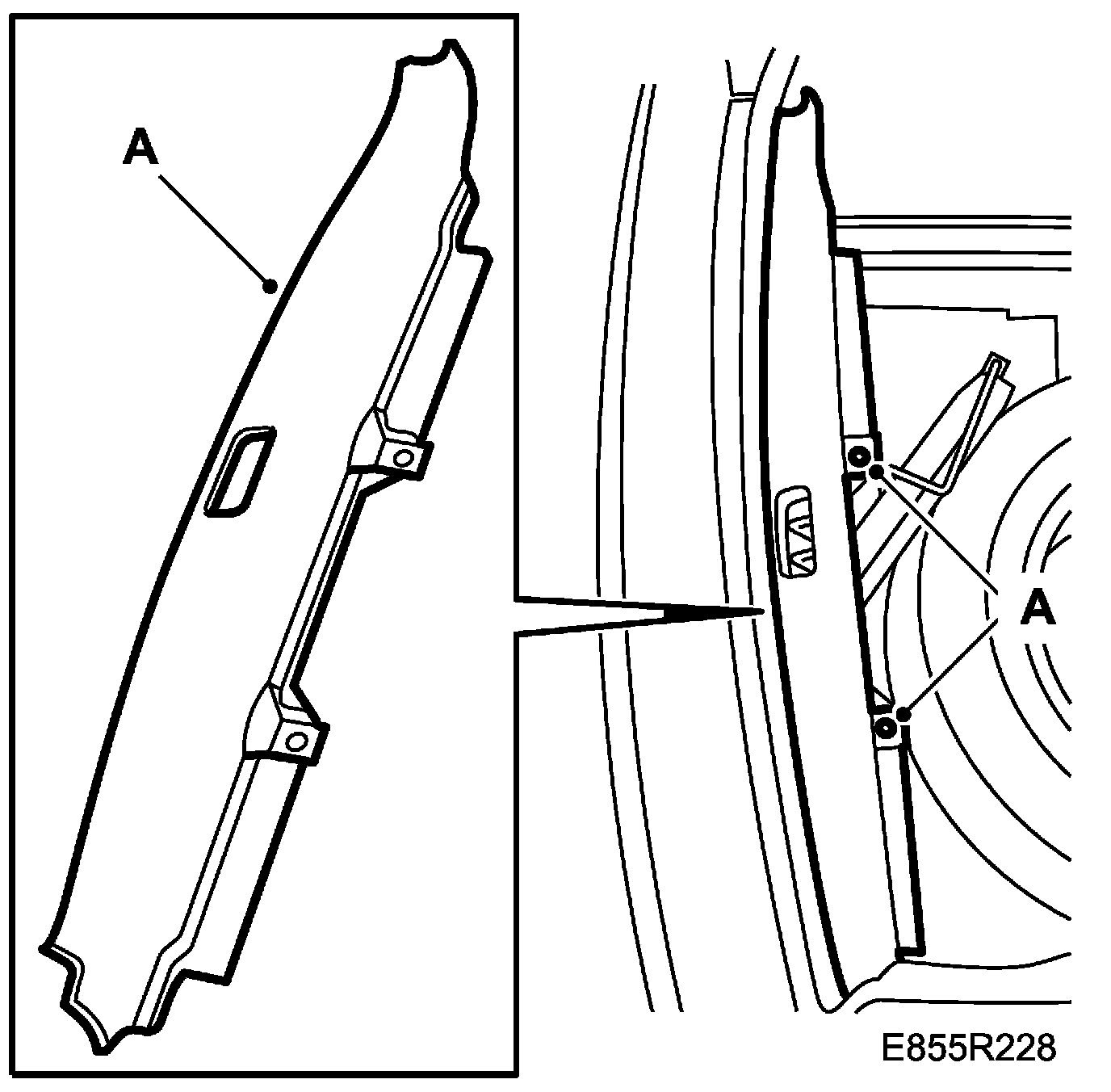 A

A

E855R228