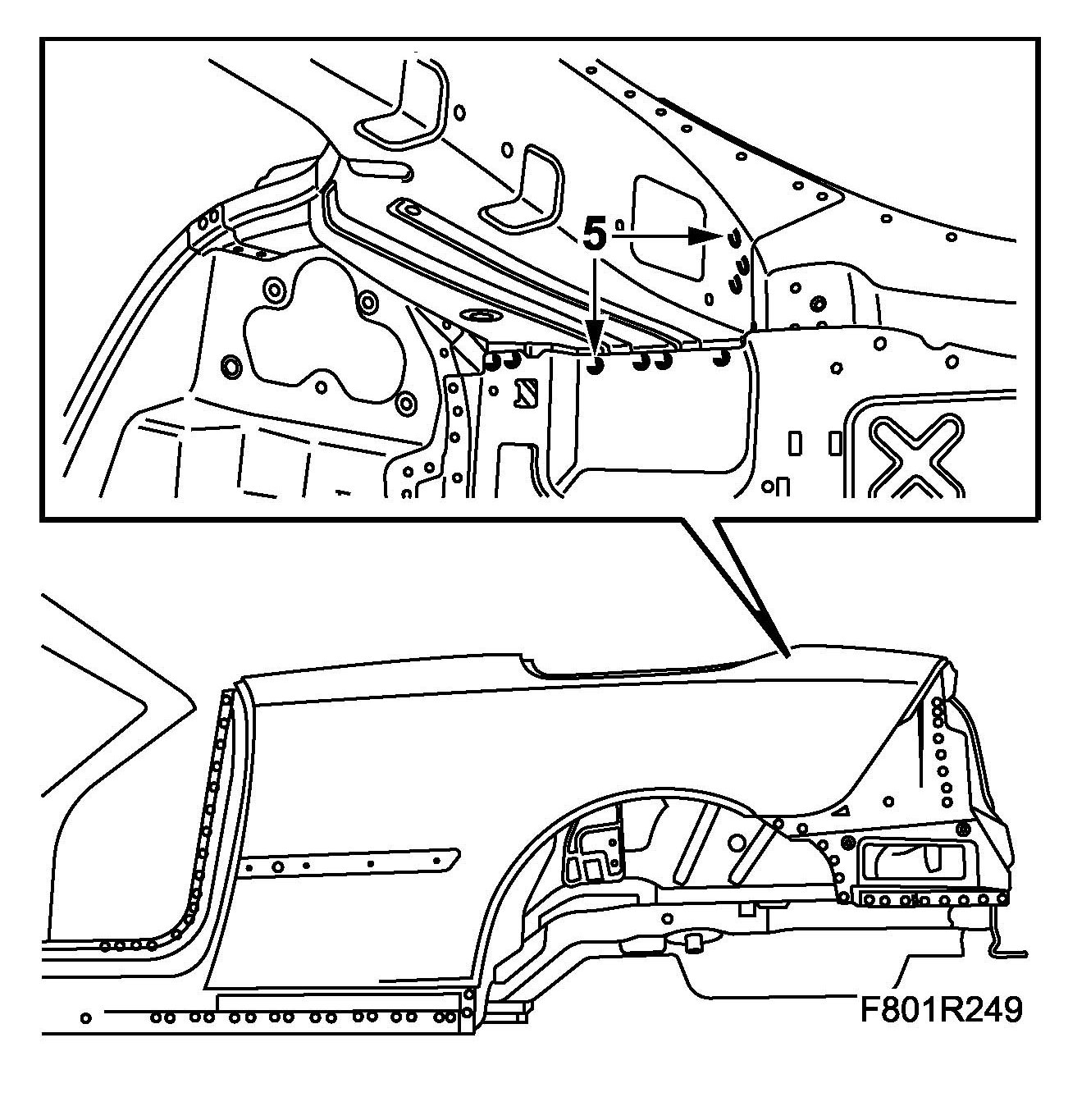 5

F801R249