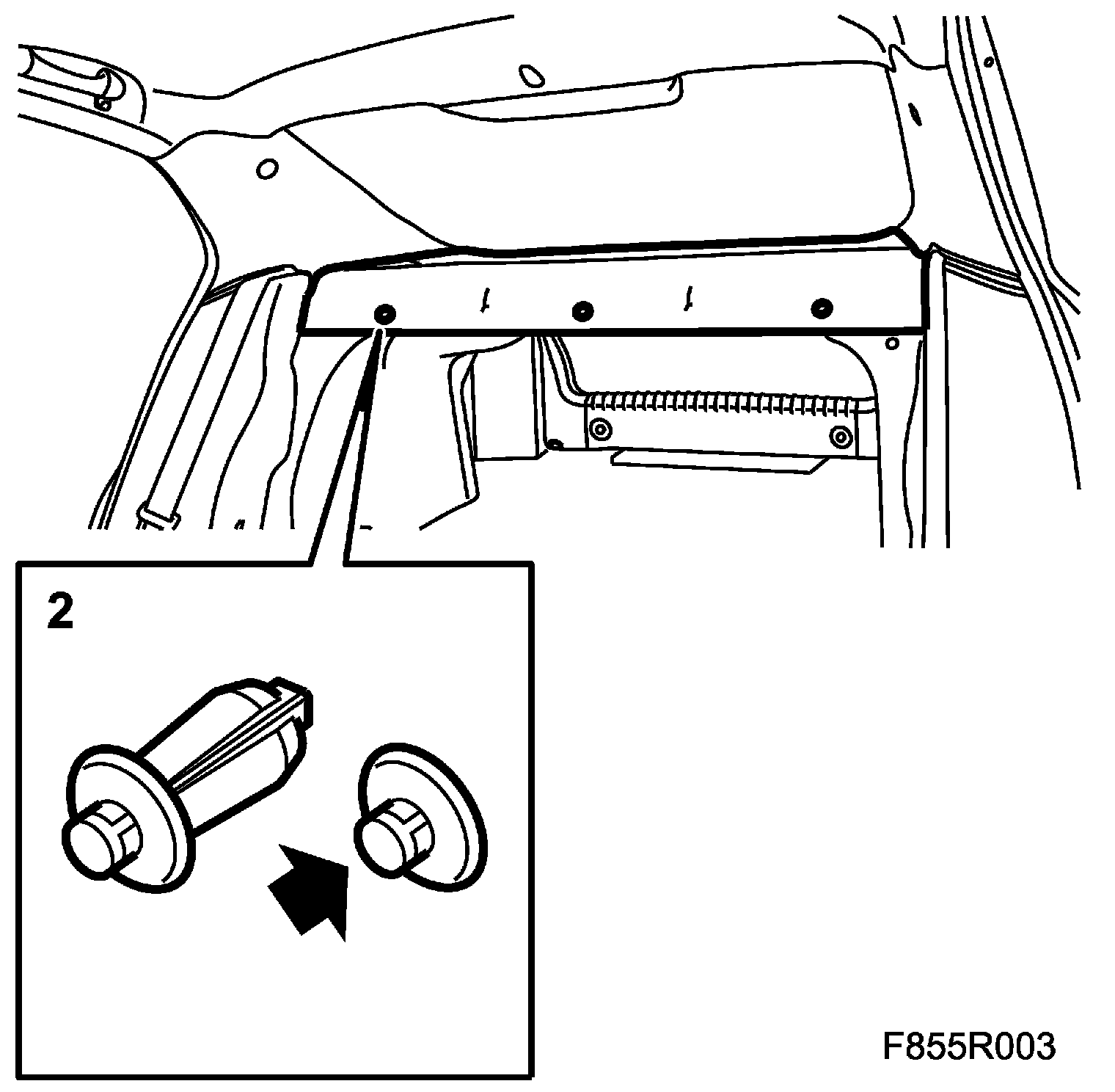 2

F855R003