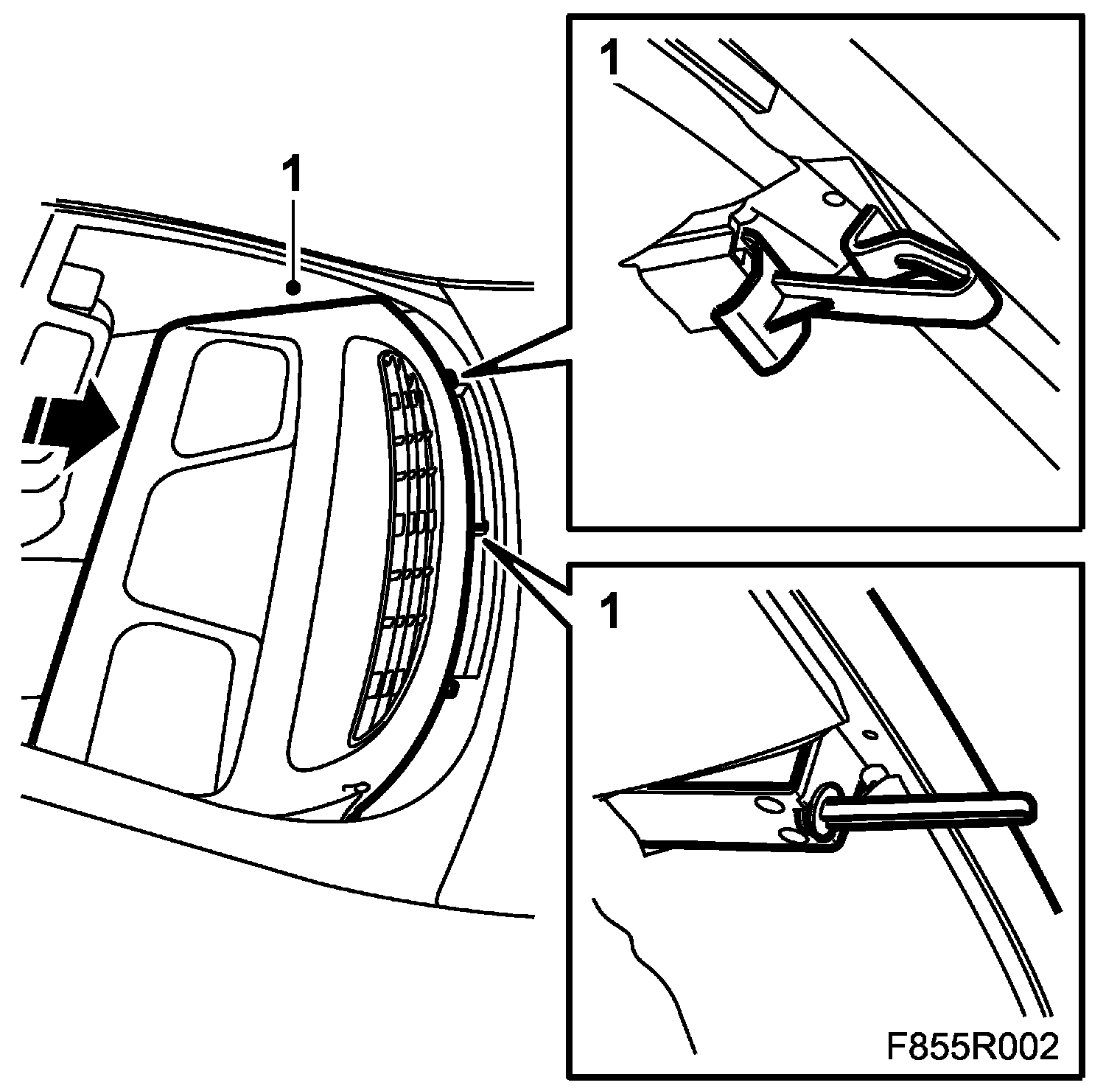 1

1

1

F855R002