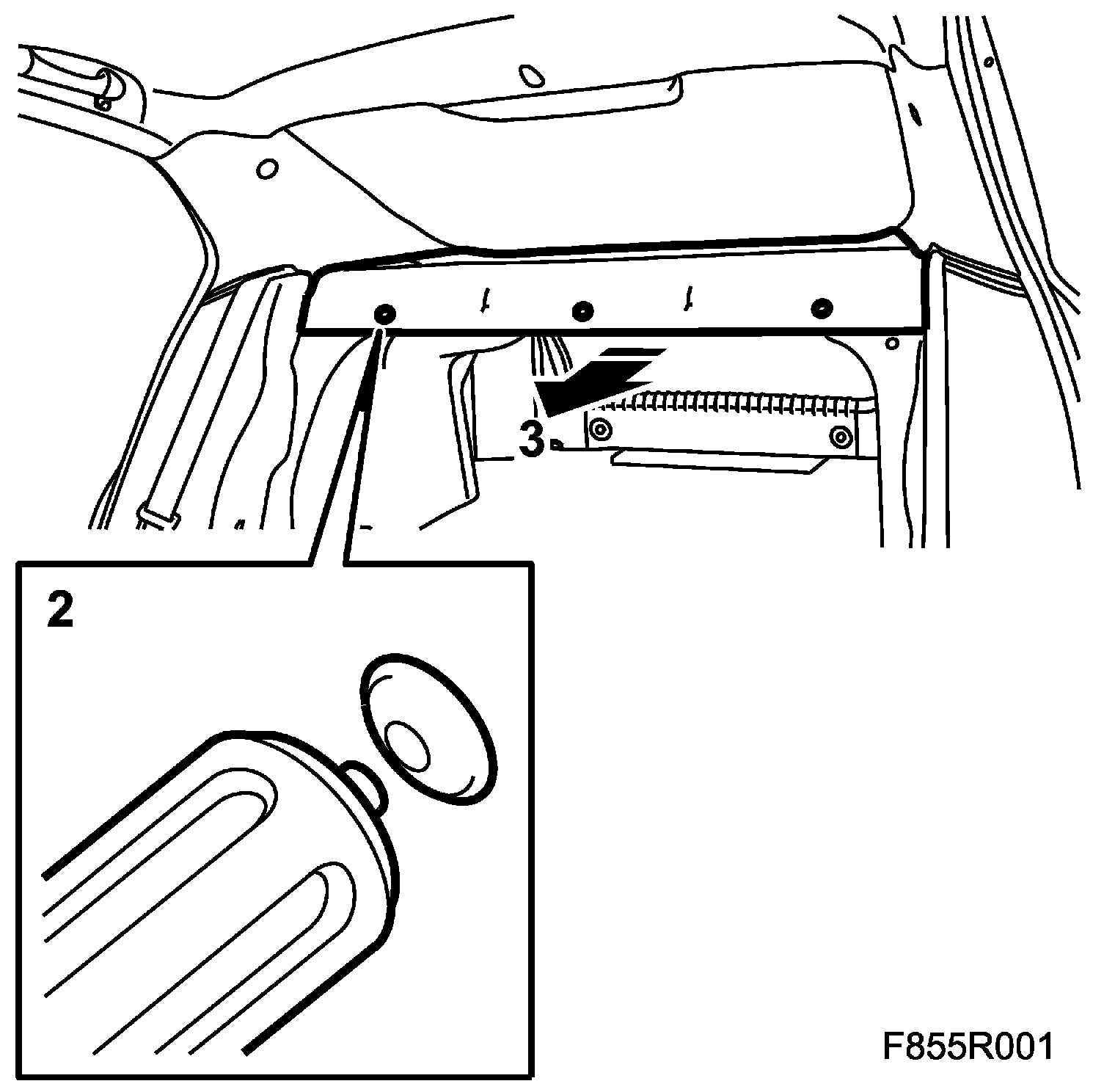 3

2

F855R001