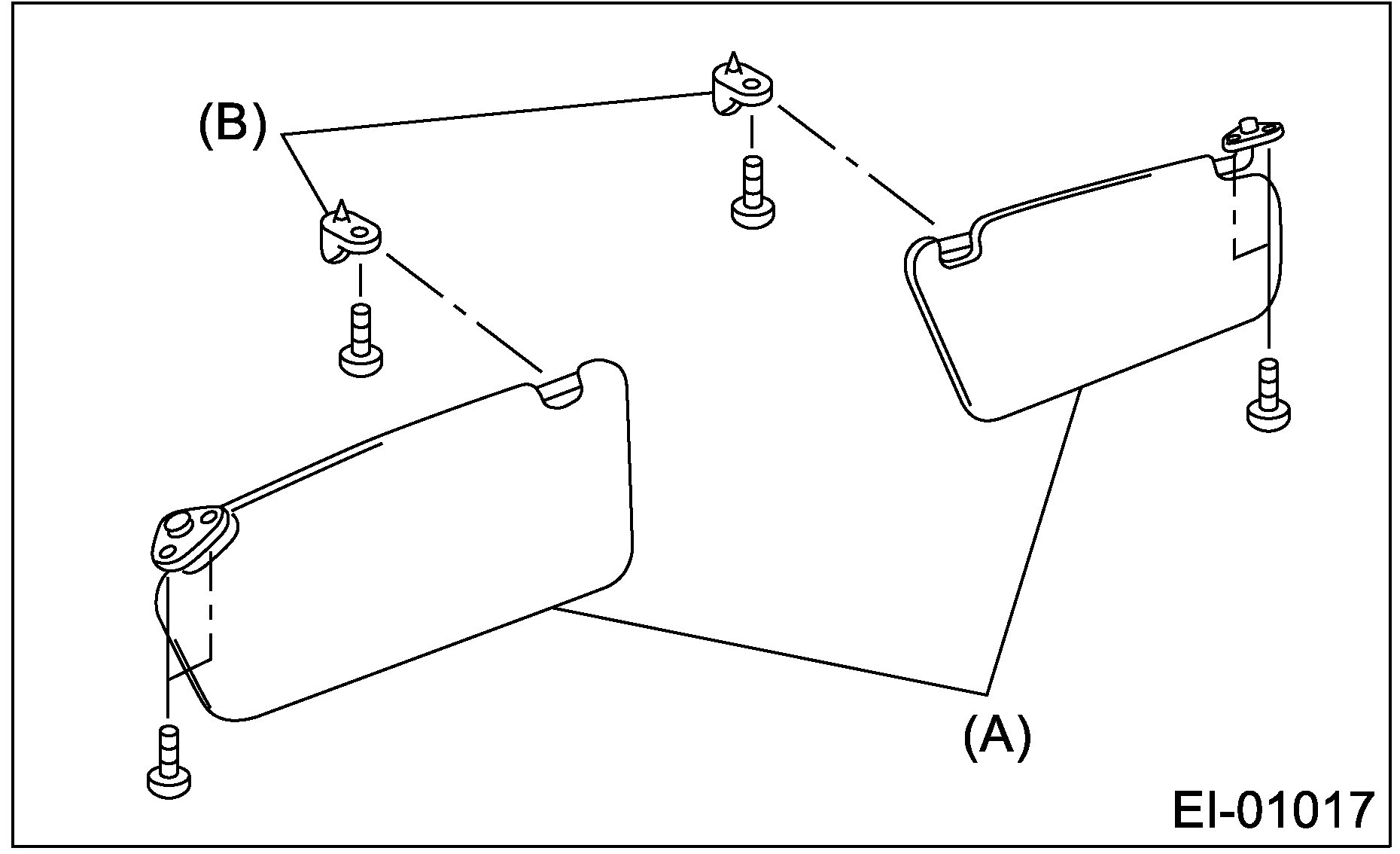 (B)

(A)

EI-01017