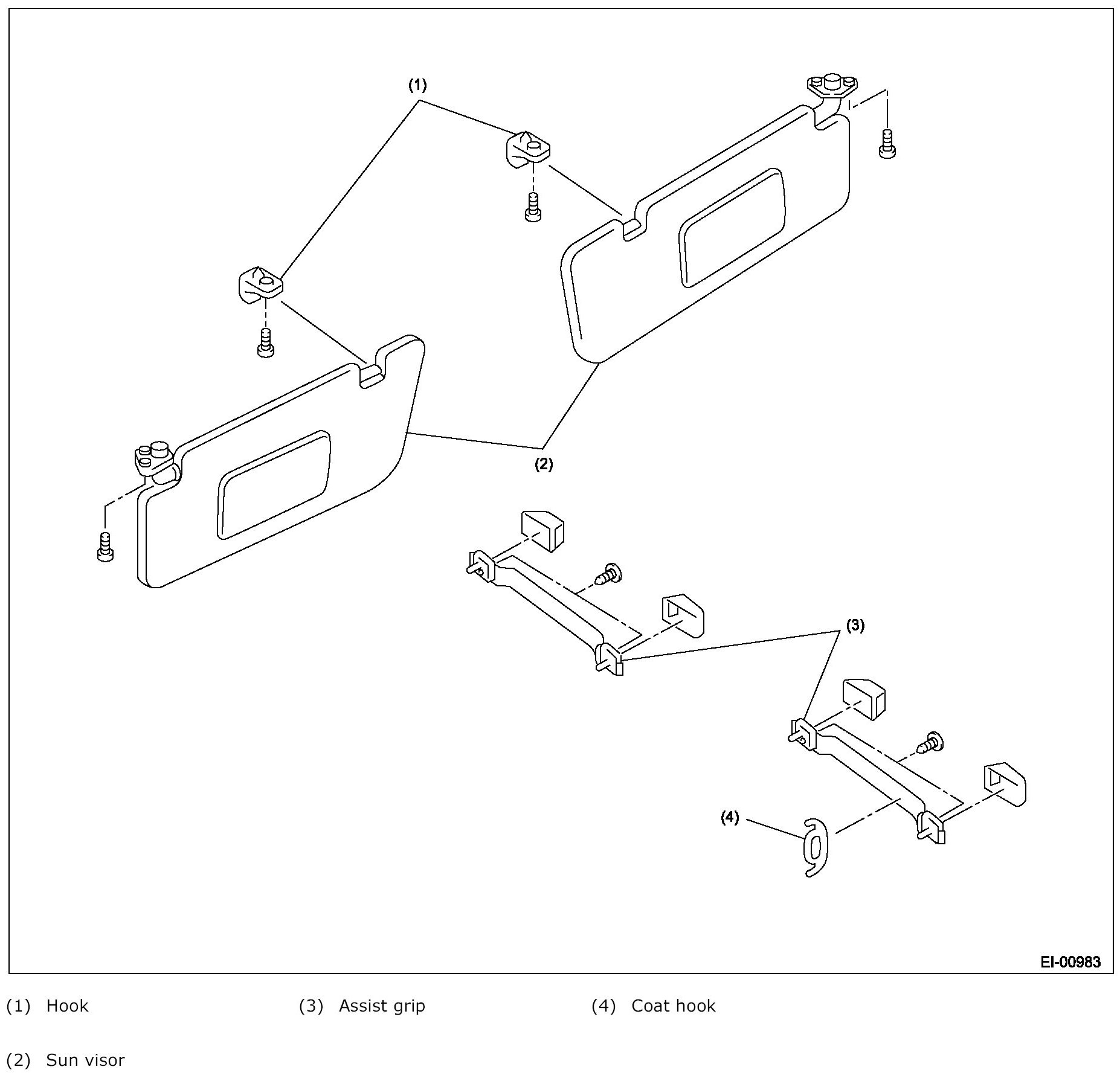 (1)

(2)

(3)

(4)

EI-00983

(1) Hook
(2) Sun visor
(3) Assist grip
(4) Coat hook