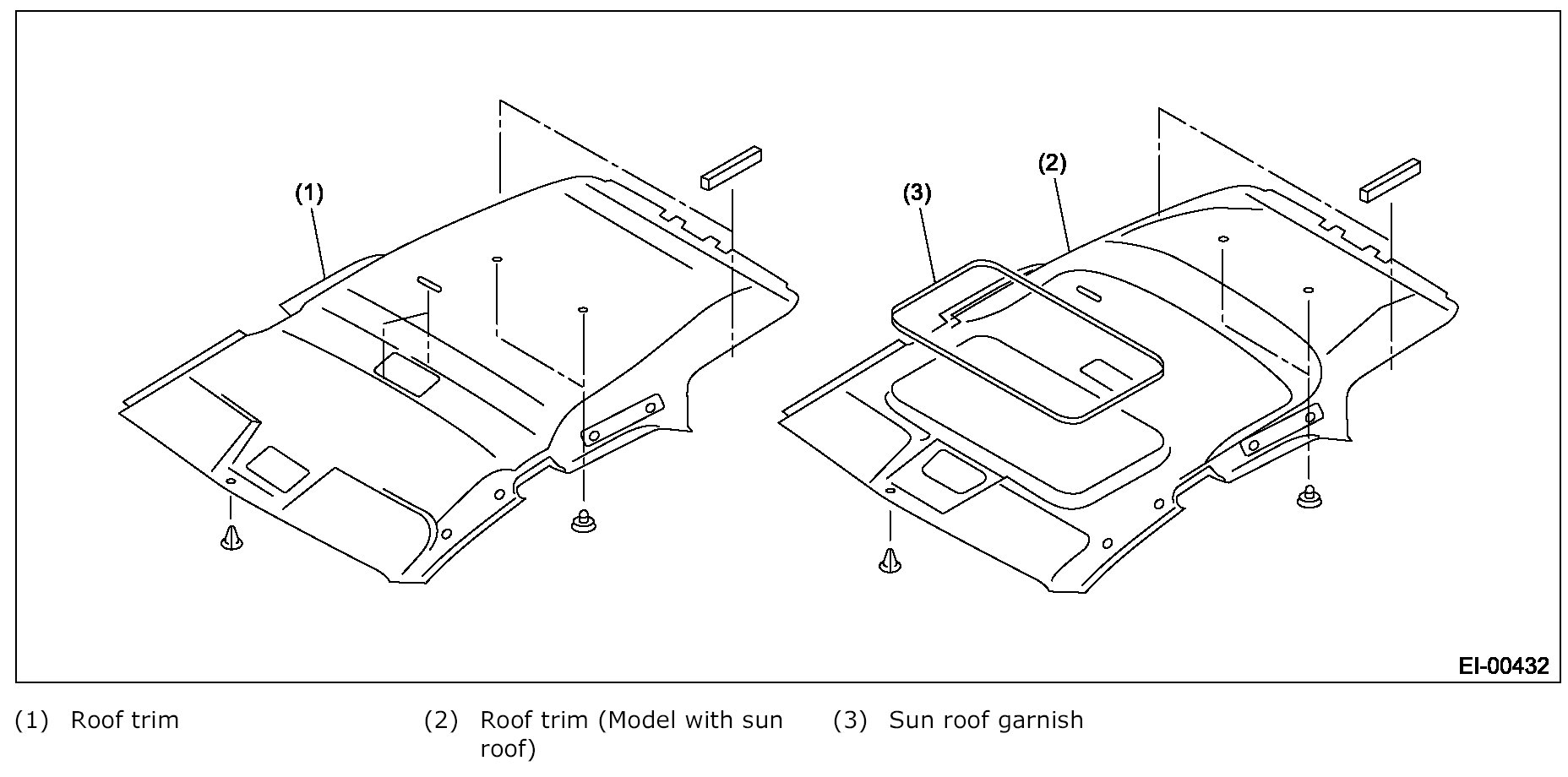 (1)

(3)

(2)

EI-00432

(1) Roof trim

(2) Roof trim (Model with sun roof)

(3) Sun roof garnish