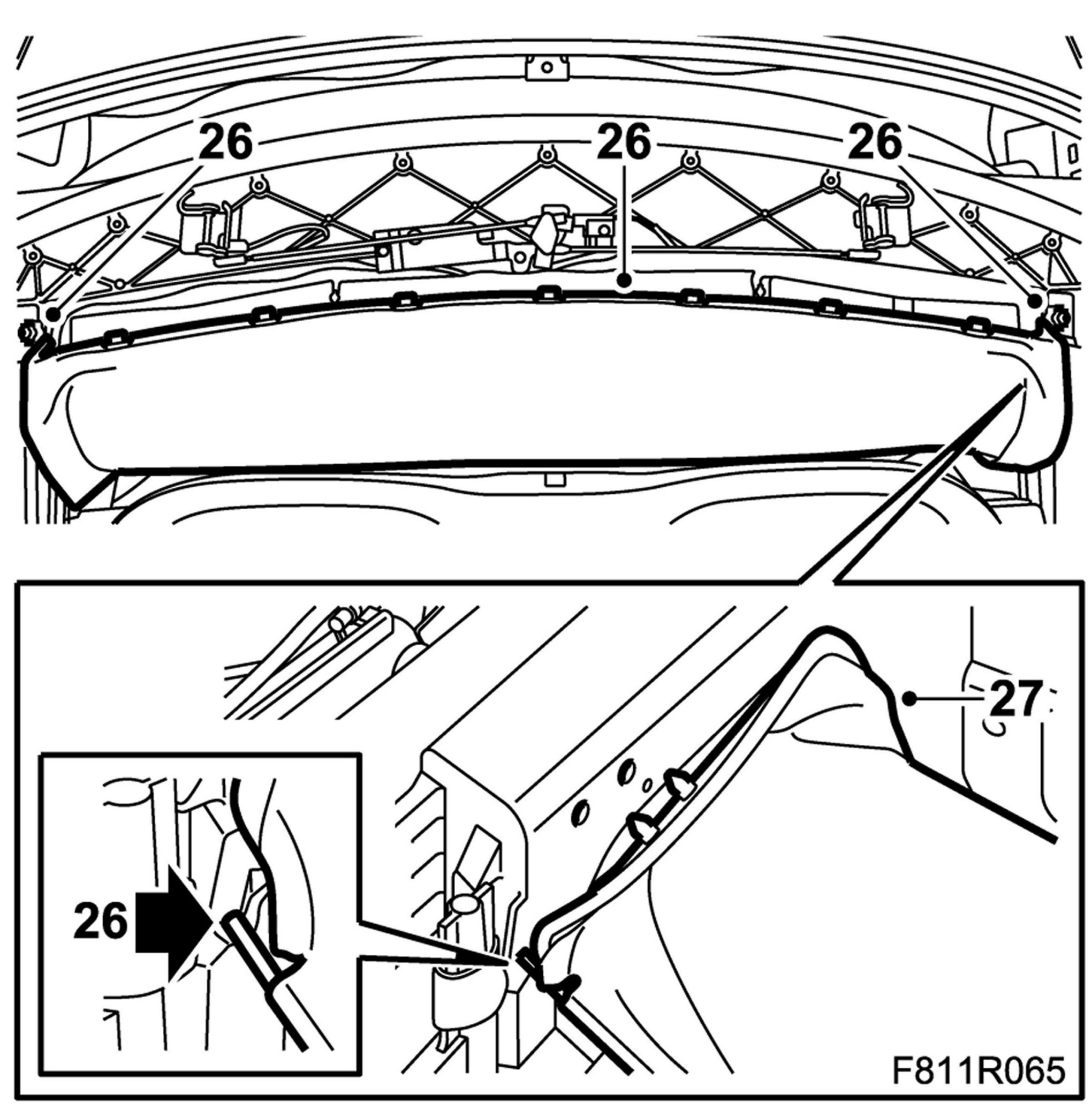 26
26
26
27
26
F811R065