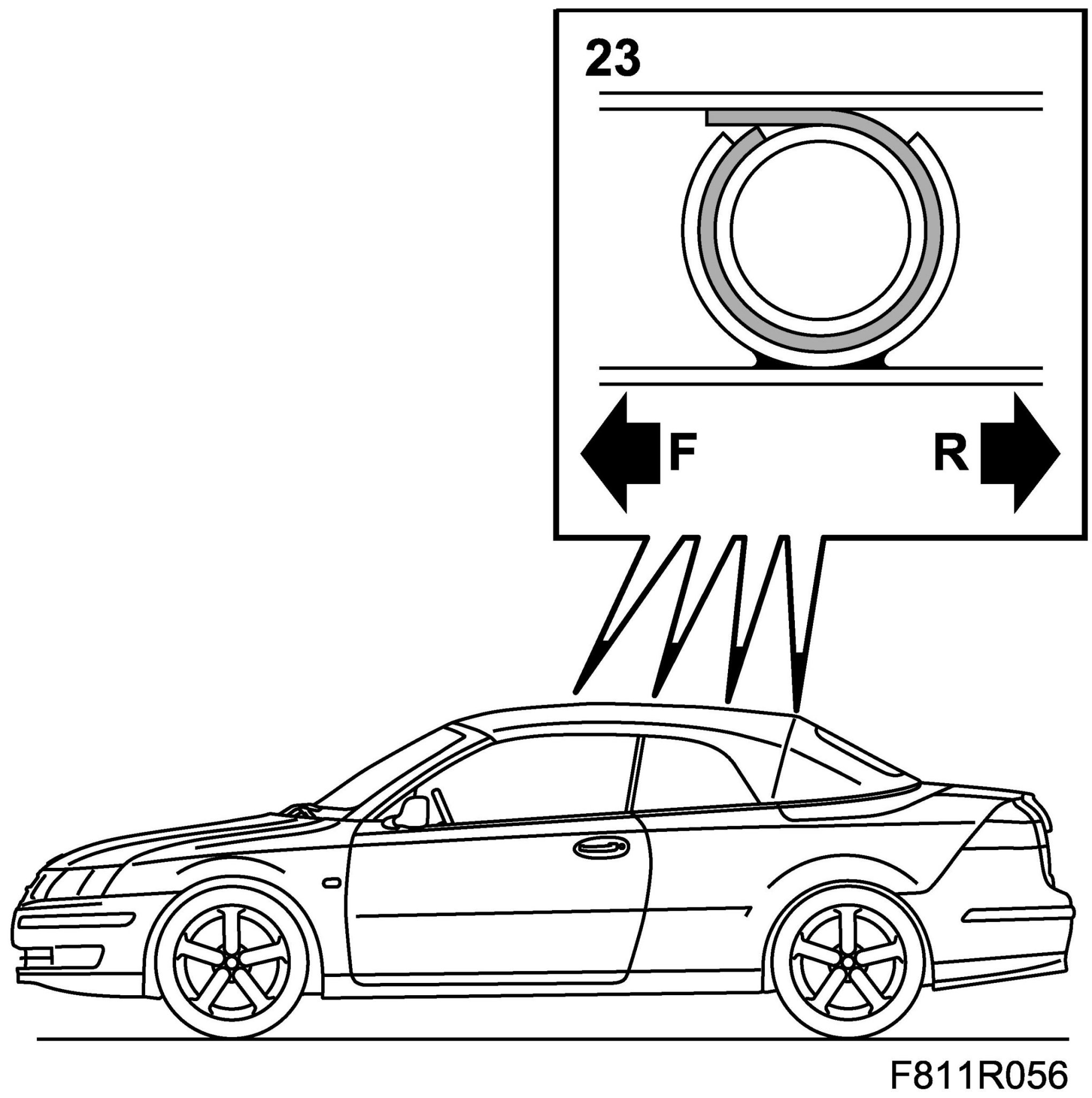 23

F

R

F811R056