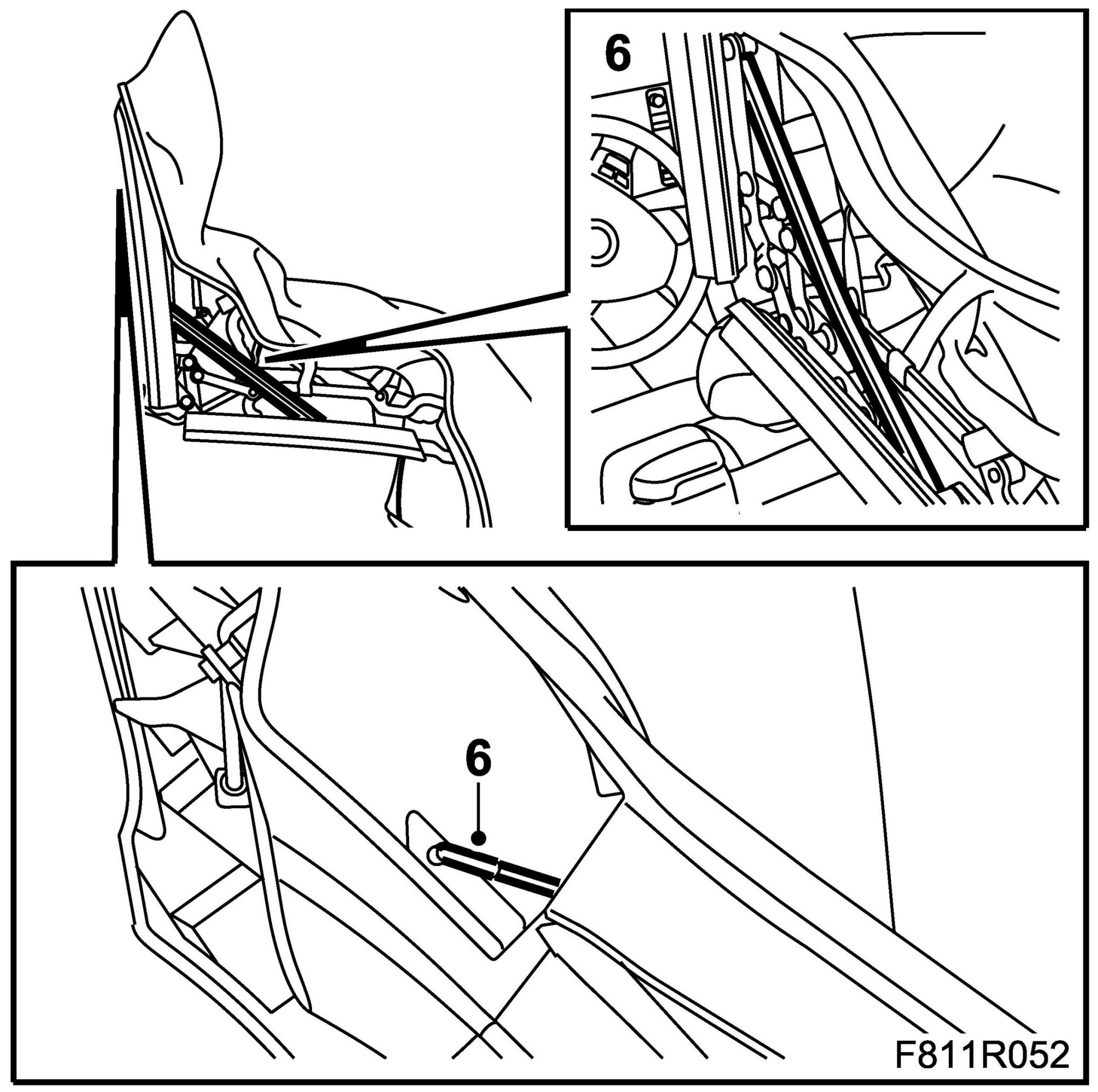 6

6

F811R052