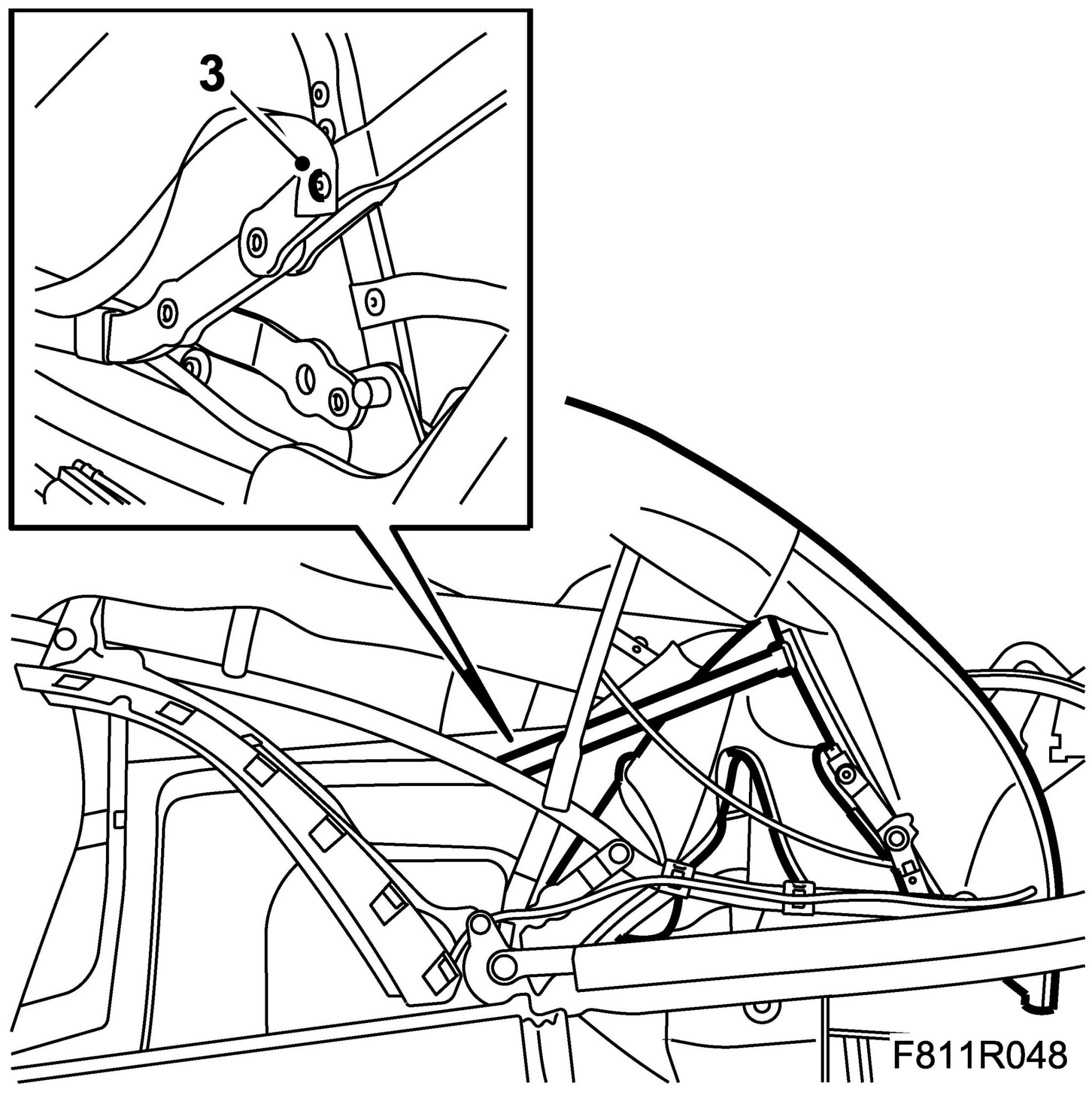 3

F811R048