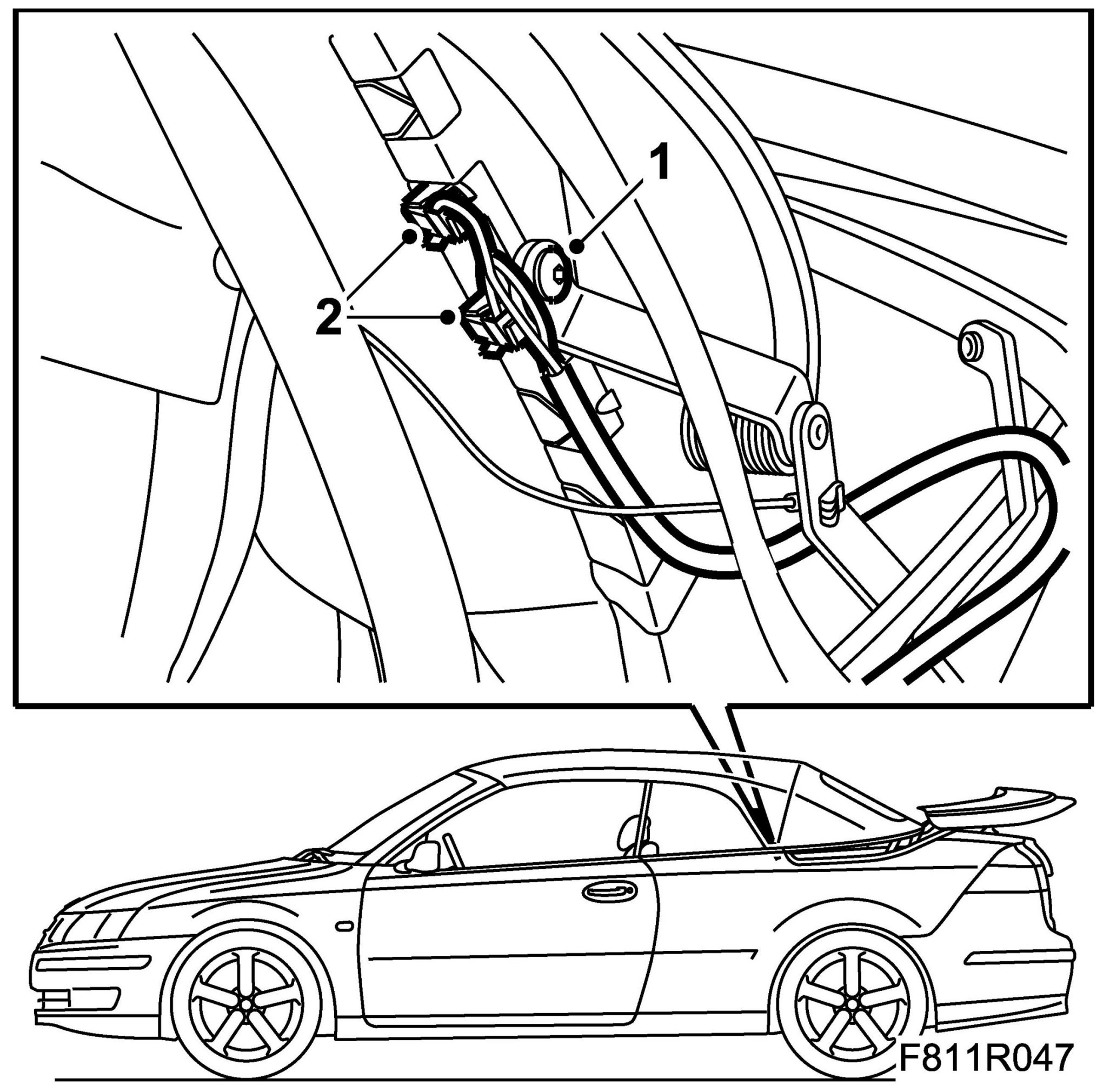 1

2

F811R047