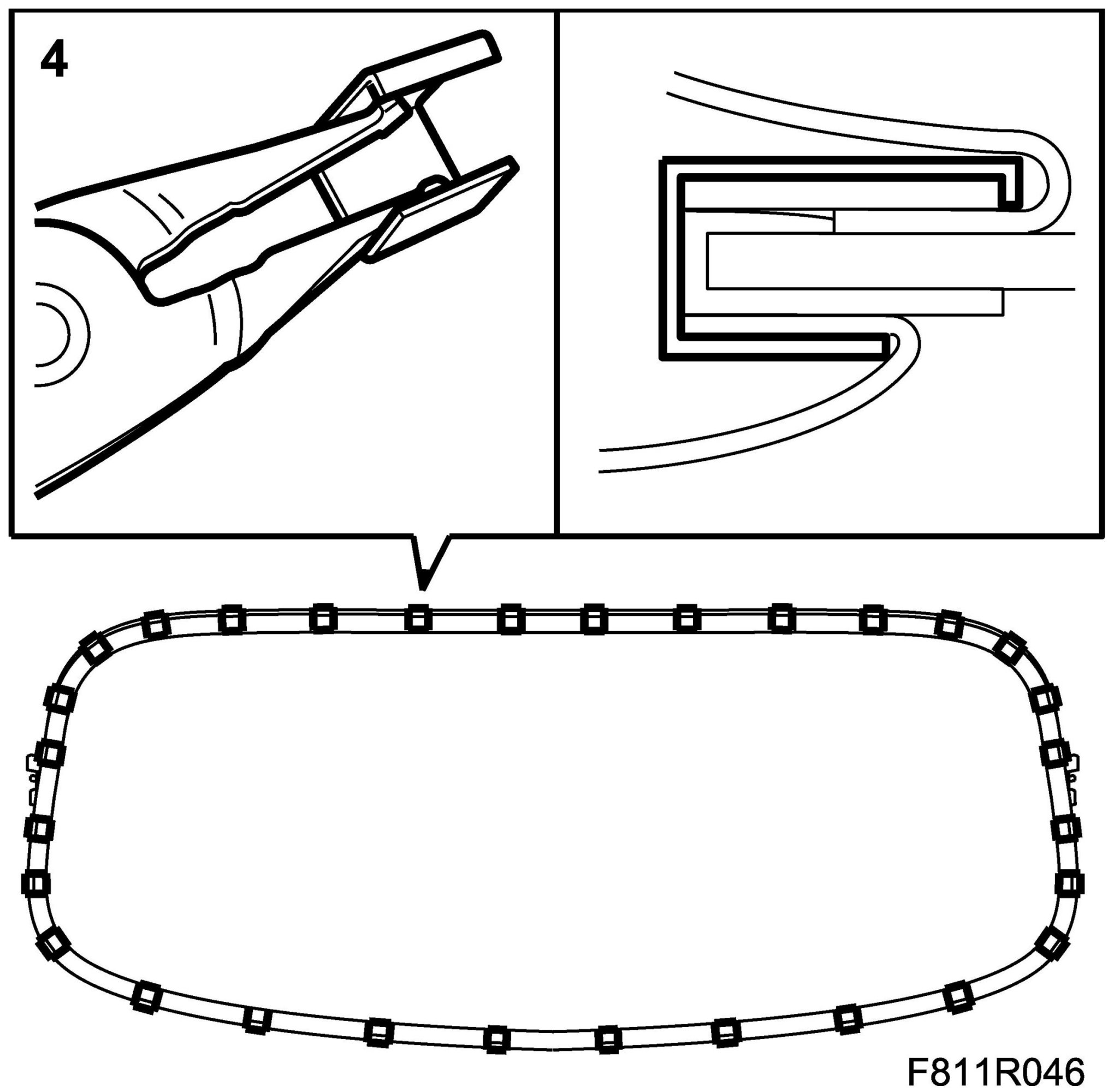 4

F811R046